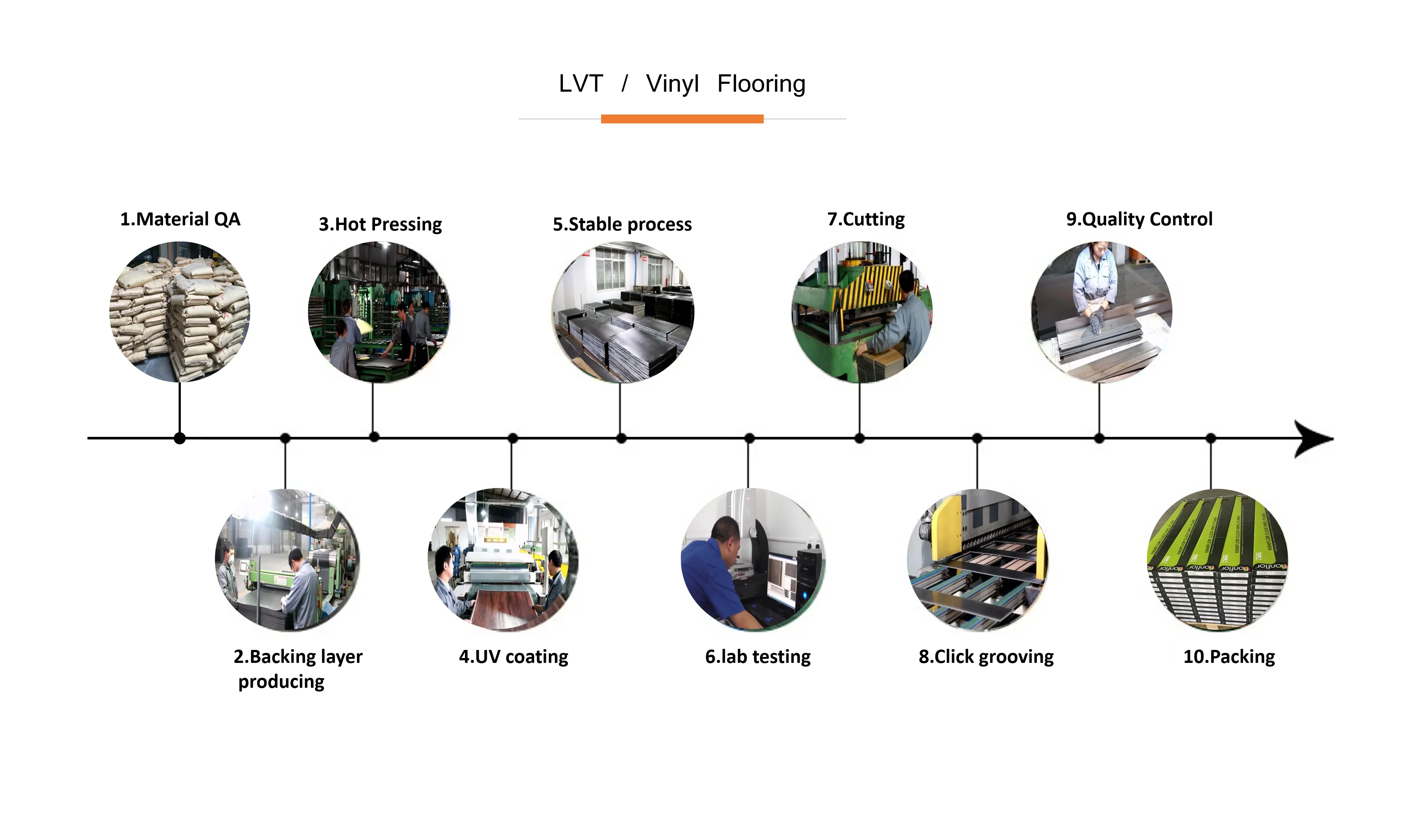 LVT / Vinyl Flooring

1.Material QA

3.Hot Pressing

5.Stable process

7.Cutting

9.Quality Control

2.Backing layer producing

4.UV coating

6.lab testing

8.Click grooving

10.Packing