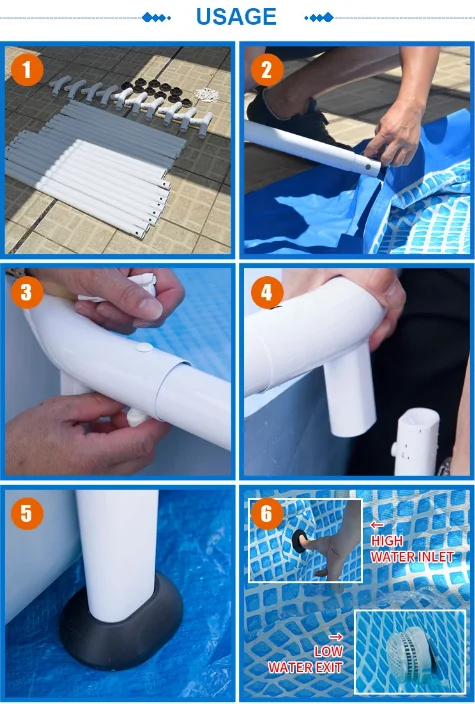 USAGE

1

2

3

4

5

6

← HIGH WATER INLET

→ LOW WATER EXIT