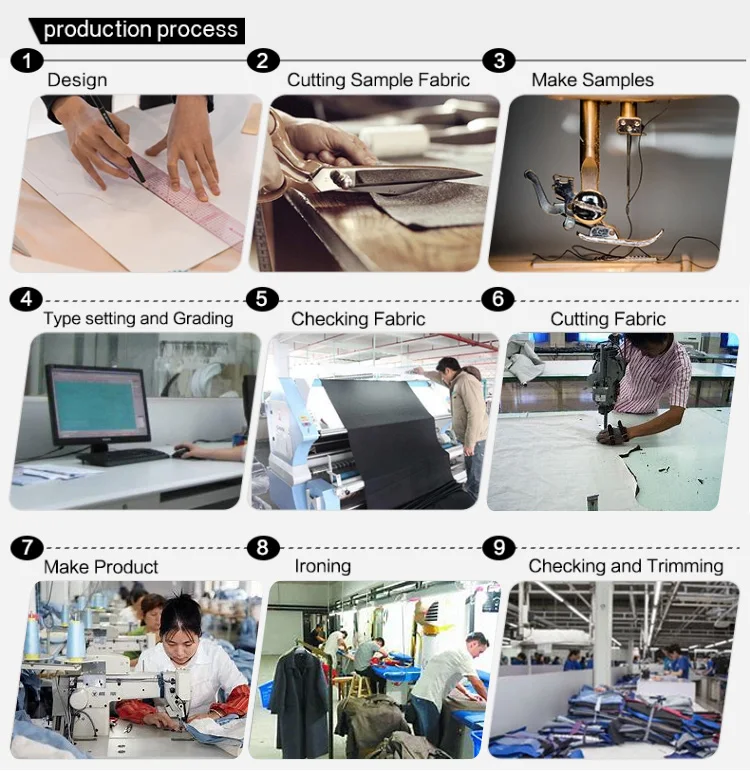 production process

1 Design

2 Cutting Sample Fabric

3 Make Samples

4 Type setting and Grading

5 Checking Fabric

6 Cutting Fabric

7 Make Product

8 Ironing

9 Checking and Trimming