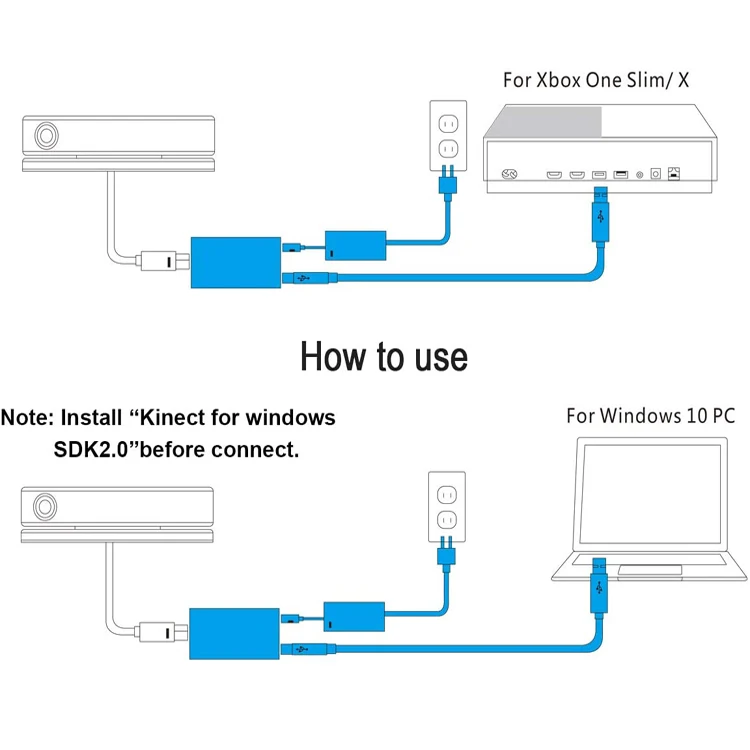 For Xbox One Slim/ X

How to use

Note: Install “Kinect for windows SDK2.0”before connect.

For Windows 10 PC