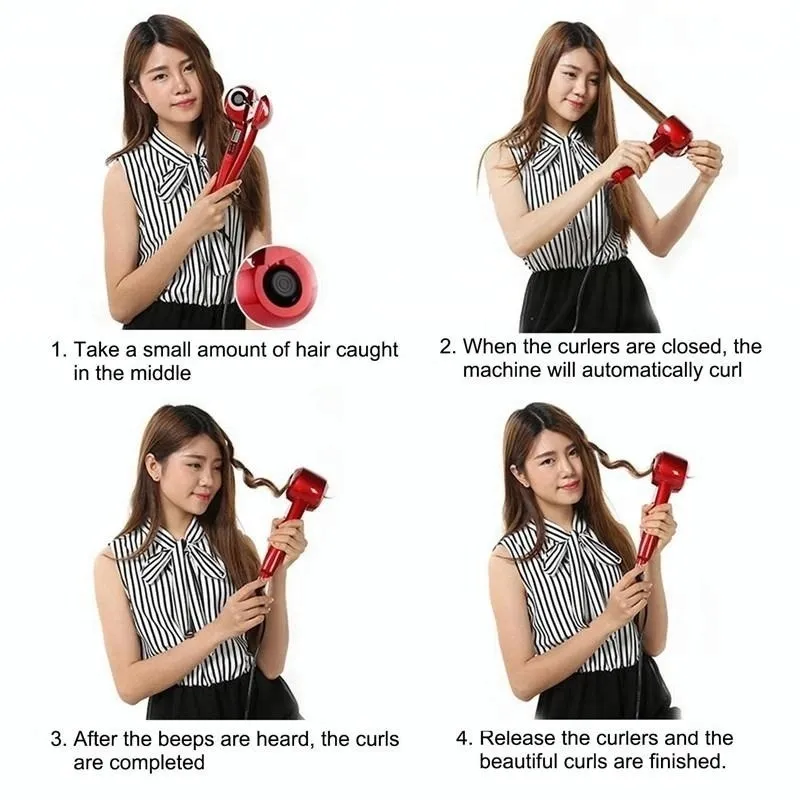 1. Take a small amount of hair caught in the middle

2. When the curlers are closed, the machine will automatically curl

3. After the beeps are heard, the curls are completed

4. Release the curlers and the beautiful curls are finished.