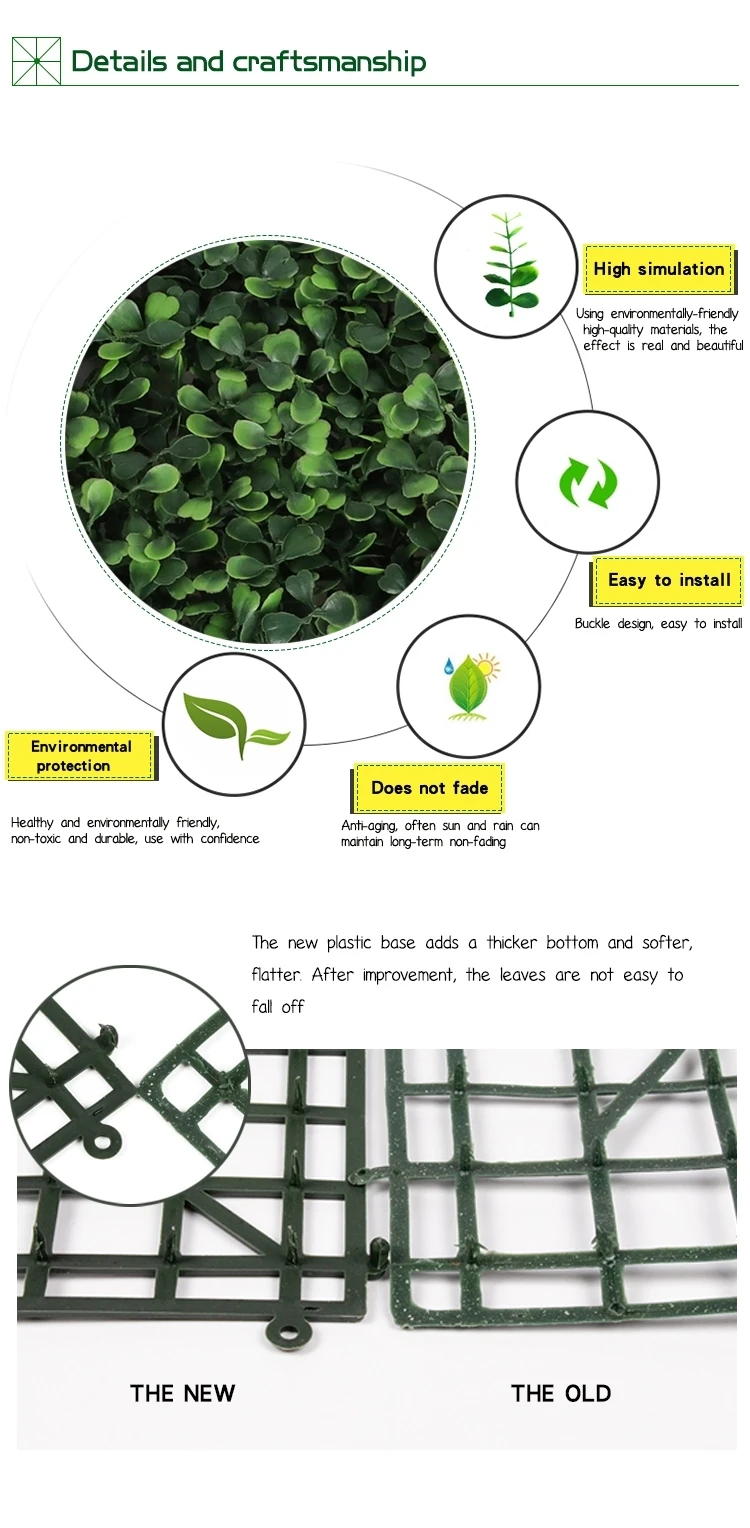 Details and craftsmanship

High simulation

Using environmentally-friendly high-quality materials, the effect is real and beautiful

Easy to install

Buckle design, easy to install

Environmental protection

Healthy and environmentally friendly, non-toxic and durable, use with confidence

Does not fade

Anti-aging, often sun and rain can maintain long-term non-fading

The new plastic base adds a thicker bottom and softer, flatter. After improvement, the leaves are not easy to fall off

THE NEW

THE OLD