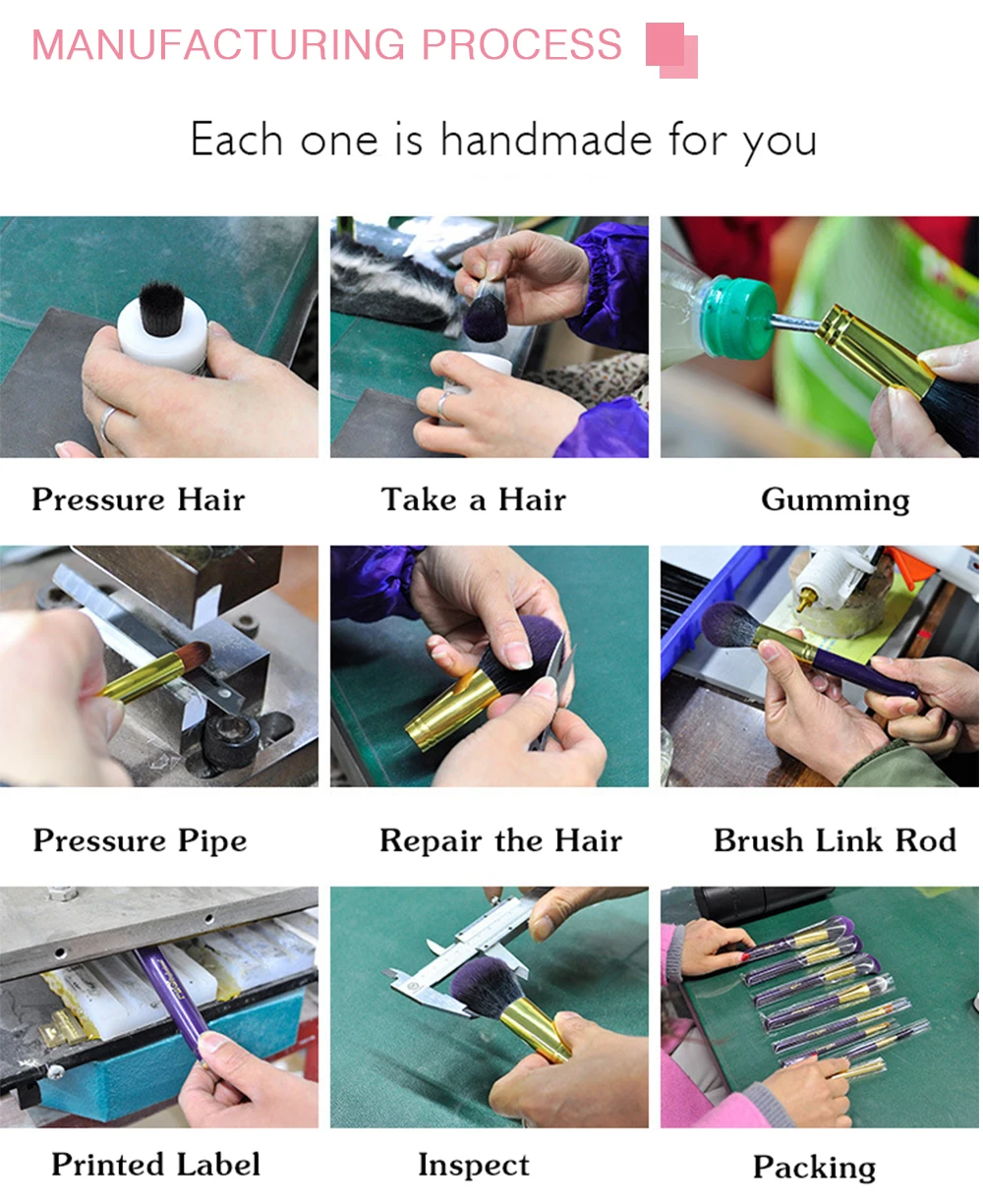 MANUFACTURING PROCESS

Each one is handmade for you

Pressure Hair

Take a Hair

Gumming

Pressure Pipe

Repair the Hair

Brush Link Rod

Printed Label

Inspect

Packing