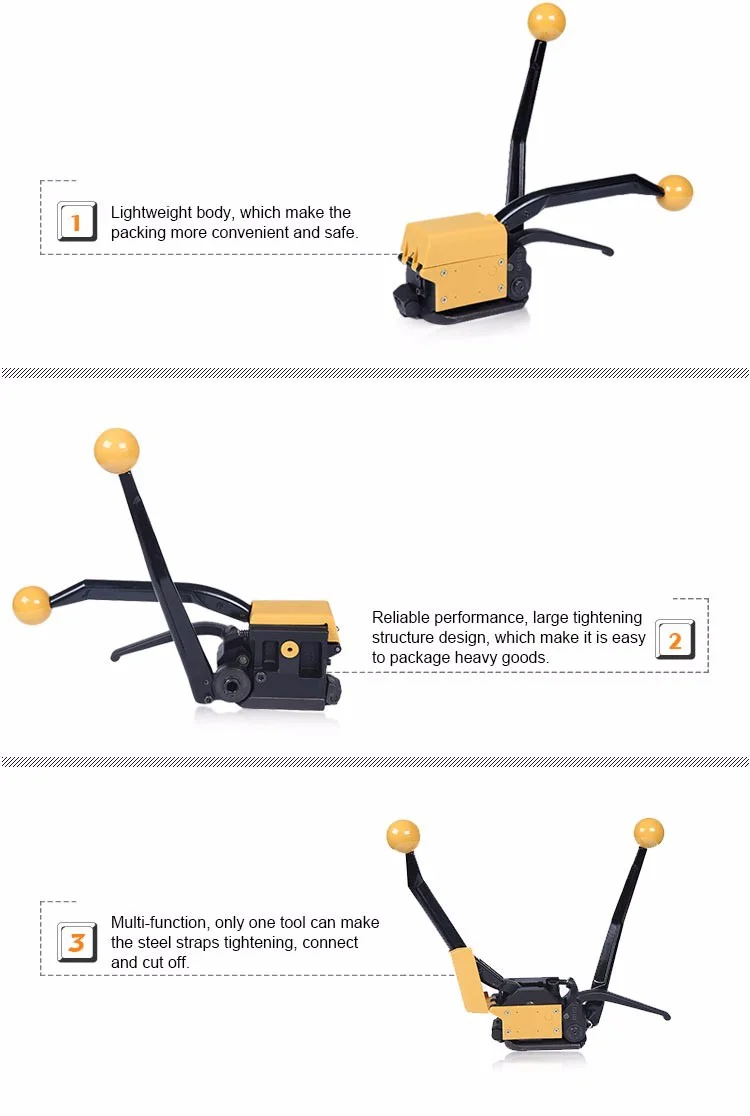 1

Lightweight body, which make the packing more convenient and safe.

Reliable performance, large tightening structure design, which make it is easy to package heavy goods.

2

3

Multi-function, only one tool can make the steel straps tightening, connect and cut off.