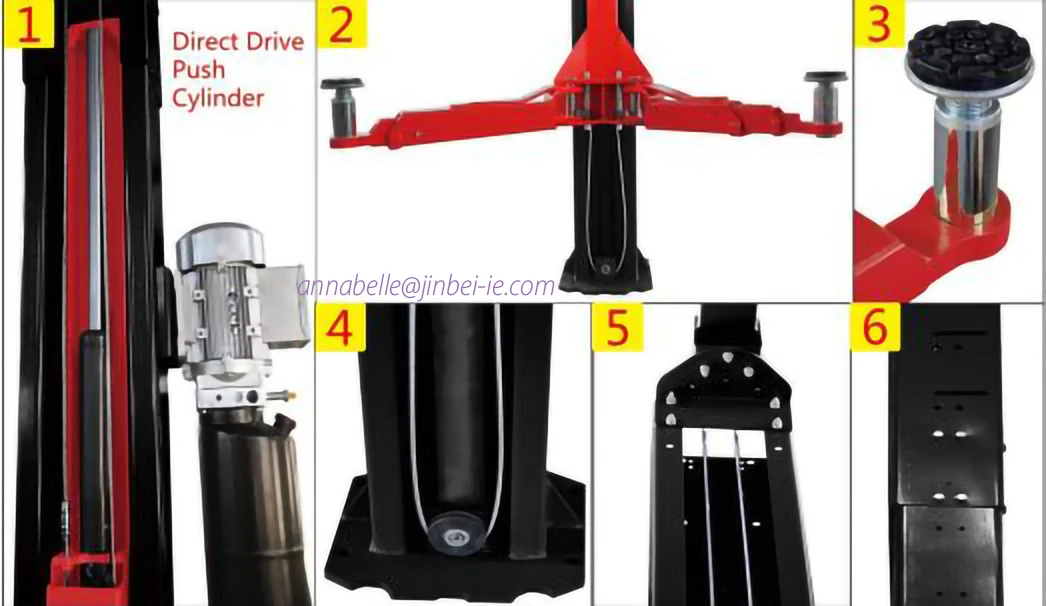 1

Direct Drive
Push
Cylinder

2

3

annabelle@jinbei-ie.com

4

5

6