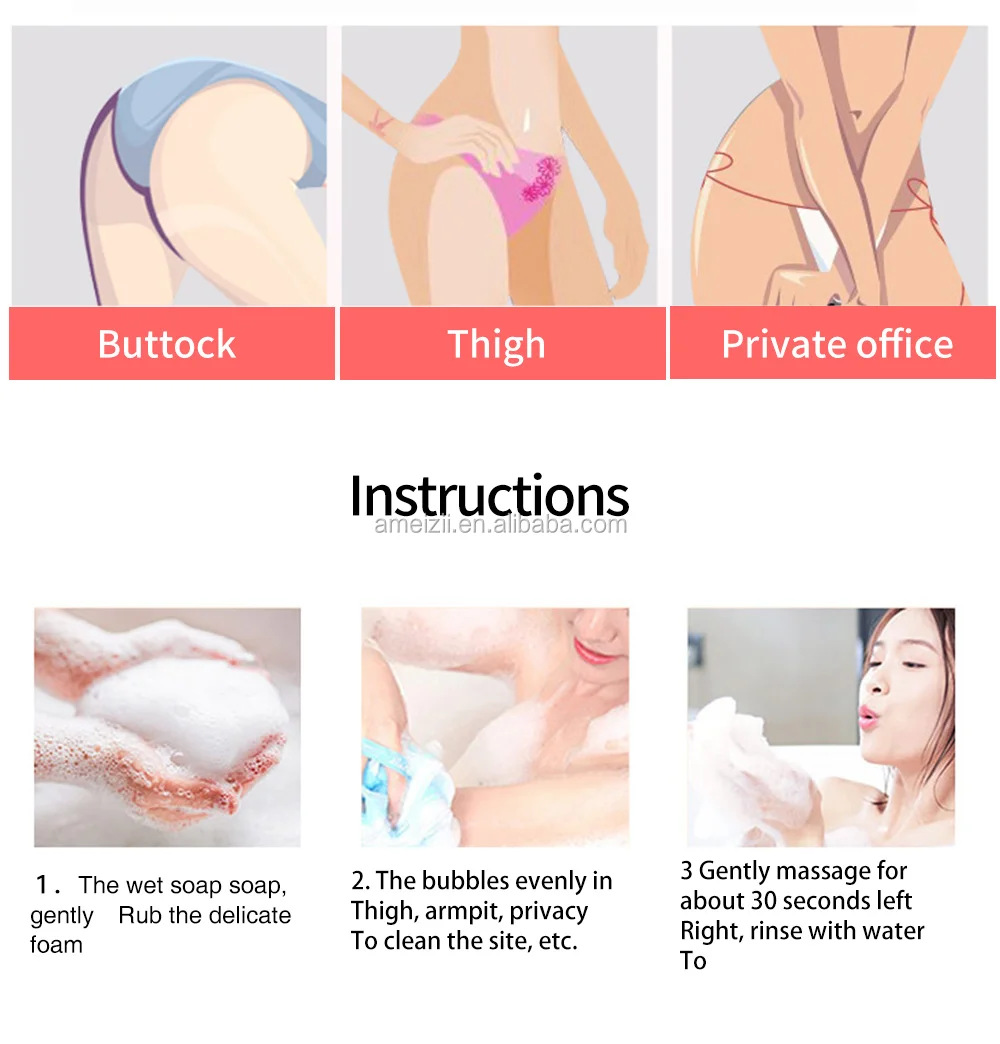 Buttock

Thigh

Private office

Instructions

ameizii.en.alibaba.com

1. The wet soap soap, gently Rub the delicate foam

2. The bubbles evenly in Thigh, armpit, privacy To clean the site, etc.

3 Gently massage for about 30 seconds left Right, rinse with water To