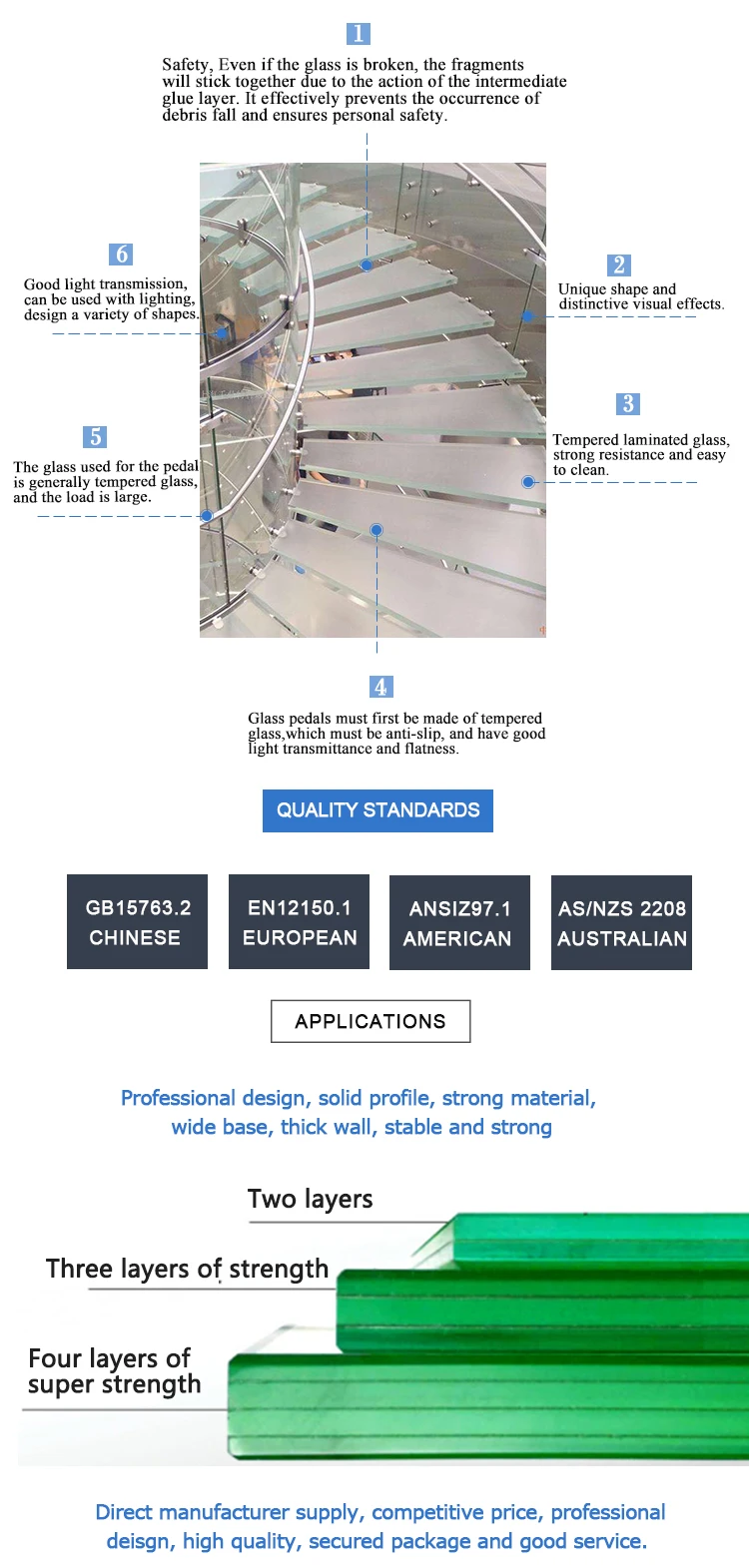 1

Safety, Even if the glass is broken, the fragments will stick together due to the action of the intermediate glue layer. It effectively prevents the occurrence of debris fall and ensures personal safety.

6

Good light transmission, can be used with lighting, design a variety of shapes.

2

Unique shape and distinctive visual effects.

3

Tempered laminated glass, strong resistance and easy to clean.

5

The glass used for the pedal is generally tempered glass, and the load is large.

4

Glass pedals must first be made of tempered glass,which must be anti-slip, and have good light transmittance and flatness.

QUALITY STANDARDS

GB15763.2
CHINESE

EN12150.1
EUROPEAN

ANSIZ97.1
AMERICAN

AS/NZS 2208
AUSTRALIAN

APPLICATIONS

Professional design, solid profile, strong material, wide base, thick wall, stable and strong

Two layers

Three layers of strength

Four layers of super strength

Direct manufacturer supply, competitive price, professional deisgn, high quality, secured package and good service.