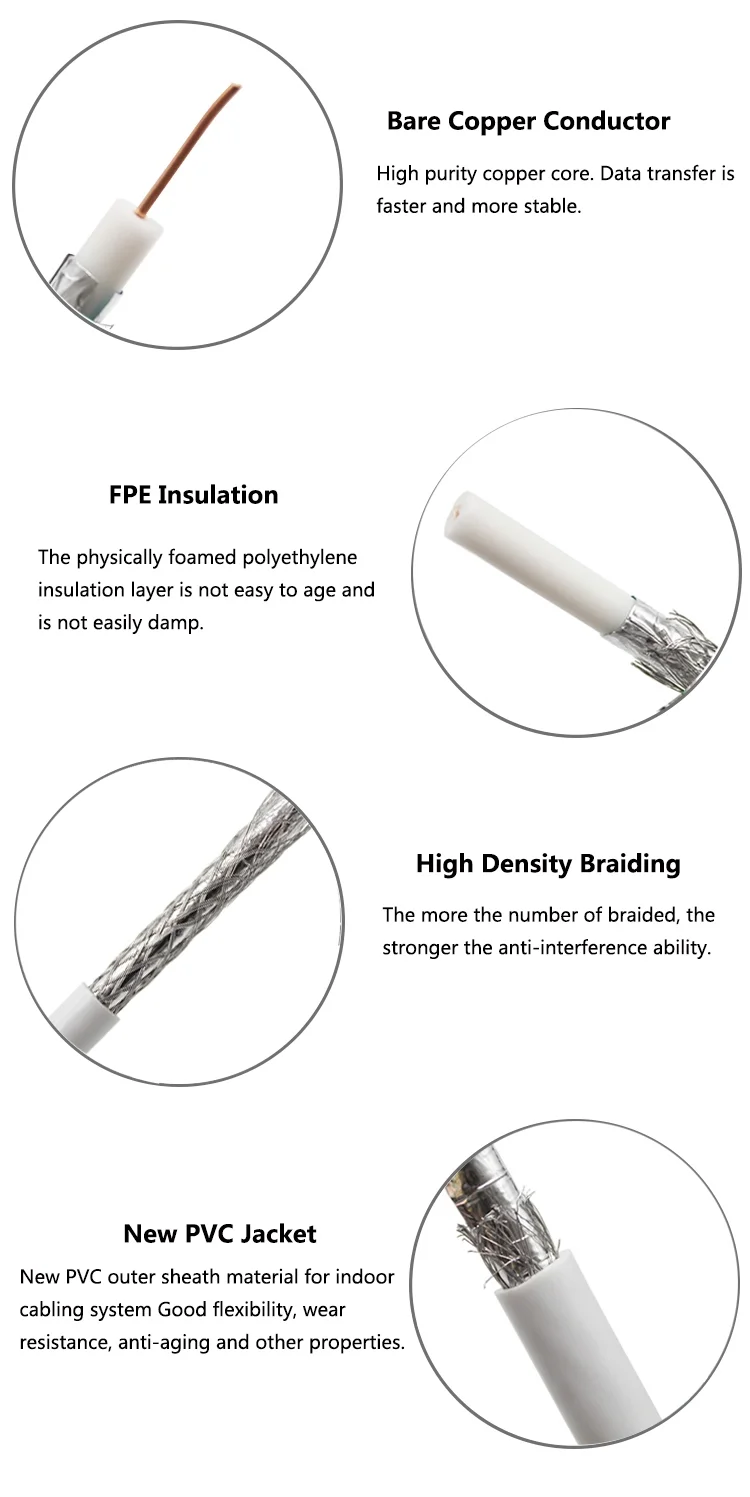 Bare Copper Conductor

High purity copper core. Data transfer is faster and more stable.

FPE Insulation

The physically foamed polyethylene insulation layer is not easy to age and is not easily damp.

High Density Braiding

The more the number of braided, the stronger the anti-interference ability.

New PVC Jacket

New PVC outer sheath material for indoor cabling system Good flexibility, wear resistance, anti-aging and other properties.