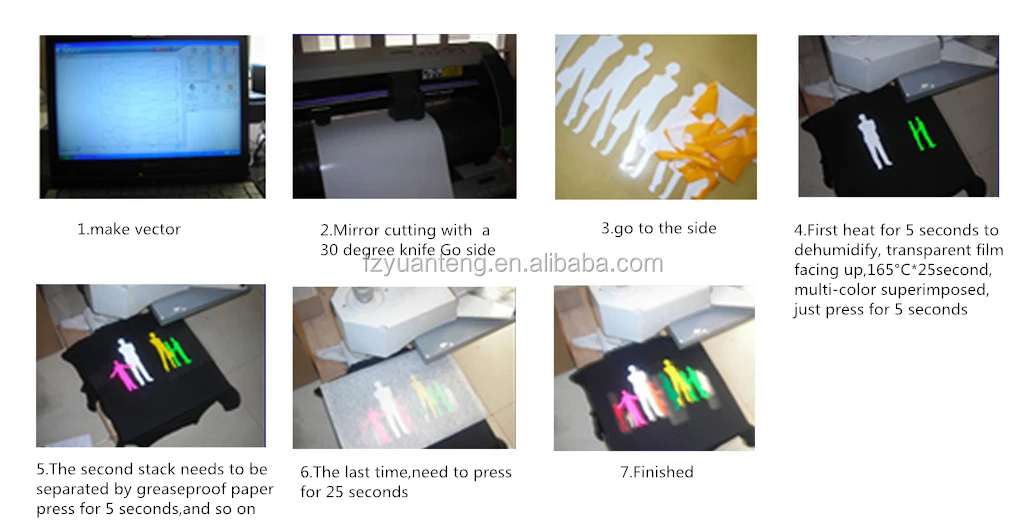 1.make vector

2.Mirror cutting with a 30 degree knife Go side

3.go to the side

4.First heat for 5 seconds to dehumidify, transparent film facing up,165°C*25second, multi-color superimposed, just press for 5 seconds

fzyuanteng.en.alibaba.com

5.The second stack needs to be separated by greaseproof paper press for 5 seconds,and so on

6.The last time,need to press for 25 seconds

7.Finished