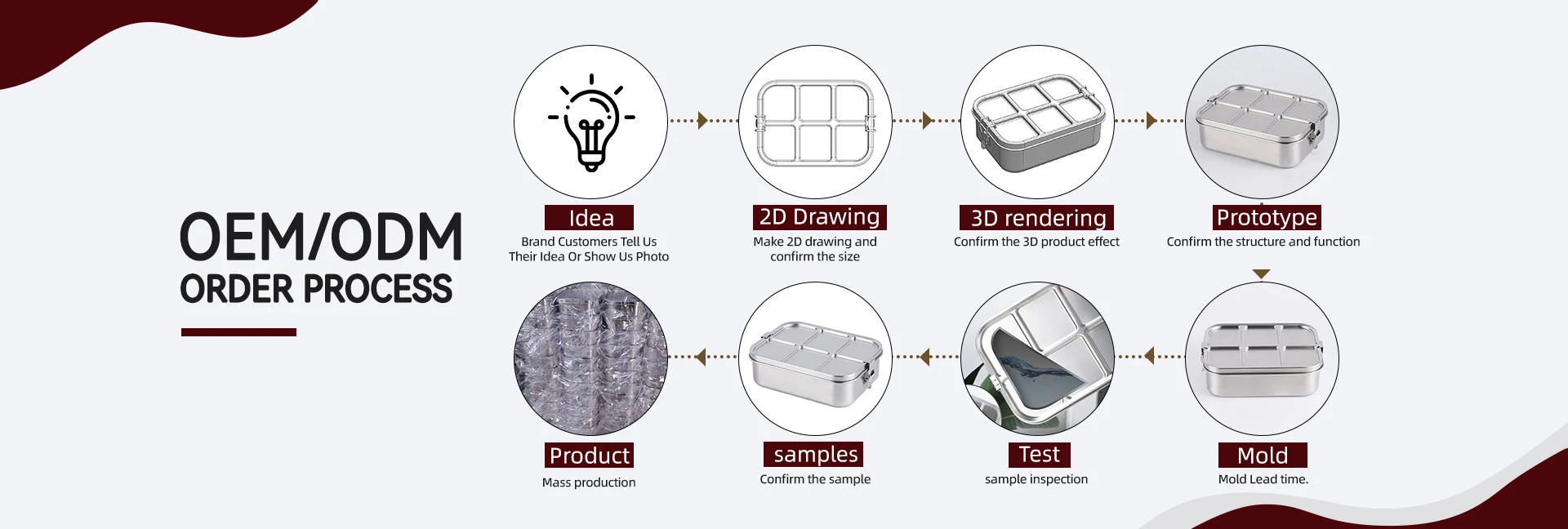 OEM/ODM
ORDER PROCESS

Idea
Brand Customers Tell Us Their Idea Or Show Us Photo

2D Drawing
Make 2D drawing and confirm the size

3D rendering
Confirm the 3D product effect

Prototype
Confirm the structure and function

Mold
Mold Lead time.

Test
sample inspection

samples
Confirm the sample

Product
Mass production