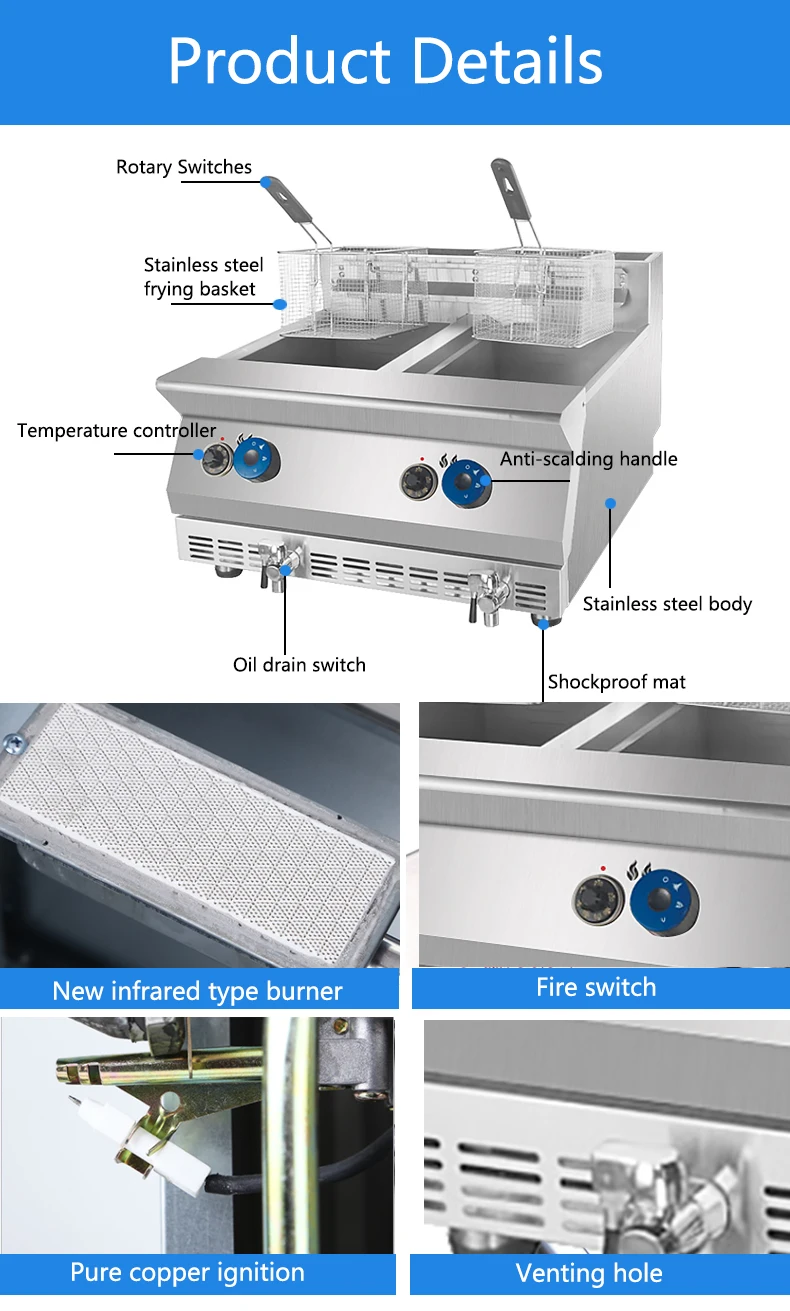 Product Details

Rotary Switches

Stainless steel frying basket

Temperature controller

Anti-scalding handle

Stainless steel body

Oil drain switch

Shockproof mat

New infrared type burner

Fire switch

Pure copper ignition

Venting hole