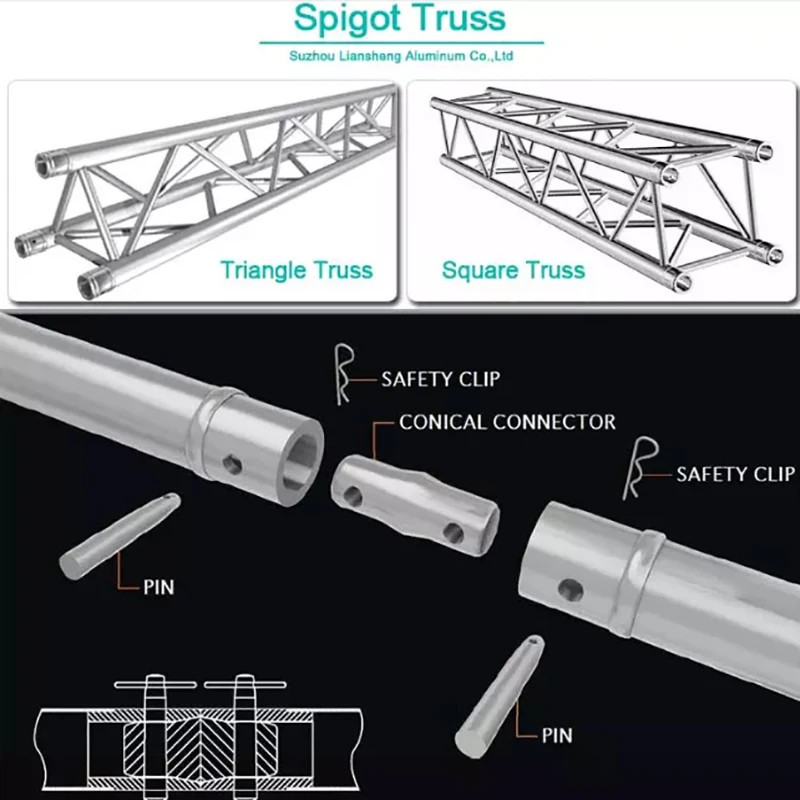 Spigot Truss

Suzhou Liansheng Aluminum Co.,Ltd

Triangle Truss

Square Truss

SAFETY CLIP

CONICAL CONNECTOR

SAFETY CLIP

PIN

PIN