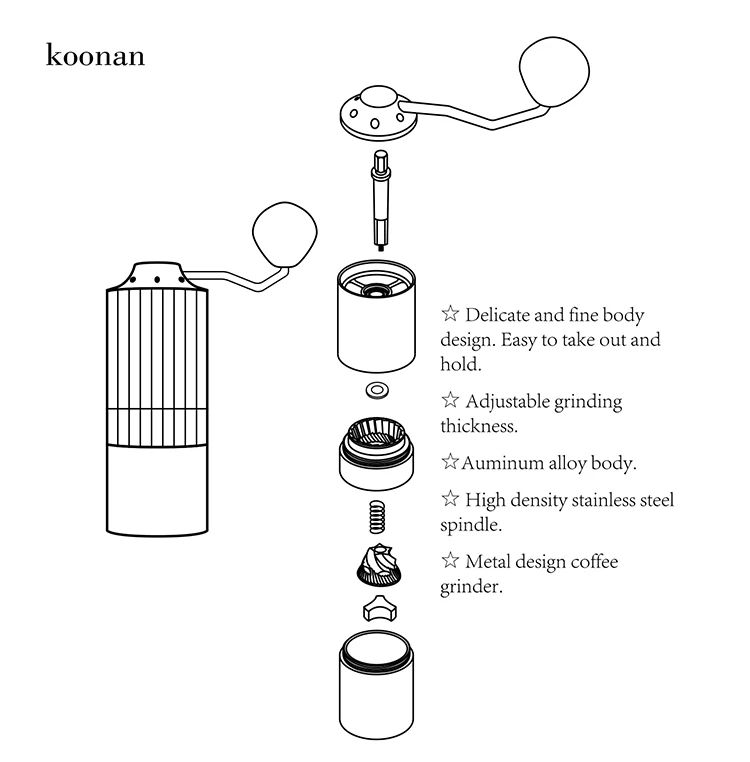 koonan

☆ Delicate and fine body design. Easy to take out and hold.

☆ Adjustable grinding thickness.

☆Auminum alloy body.

☆ High density stainless steel spindle.

☆ Metal design coffee grinder.