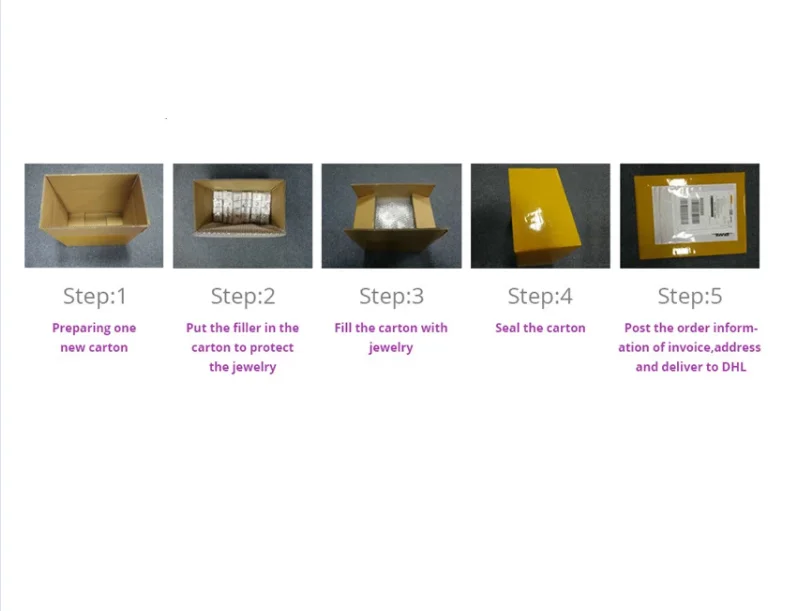 Step:1
Preparing one new carton

Step:2
Put the filler in the carton to protect the jewelry

Step:3
Fill the carton with jewelry

Step:4
Seal the carton

Step:5
Post the order information of invoice,address and deliver to DHL