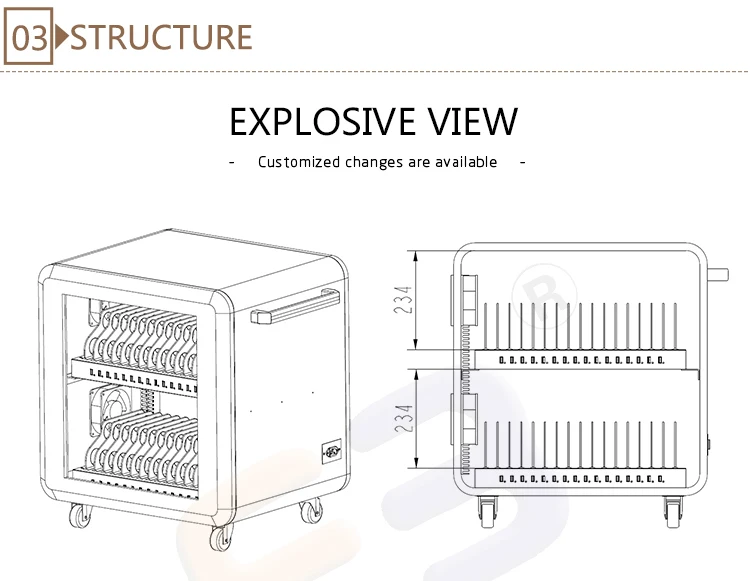 03 STRUCTURE

EXPLOSIVE VIEW

- Customized changes are available -

234

234