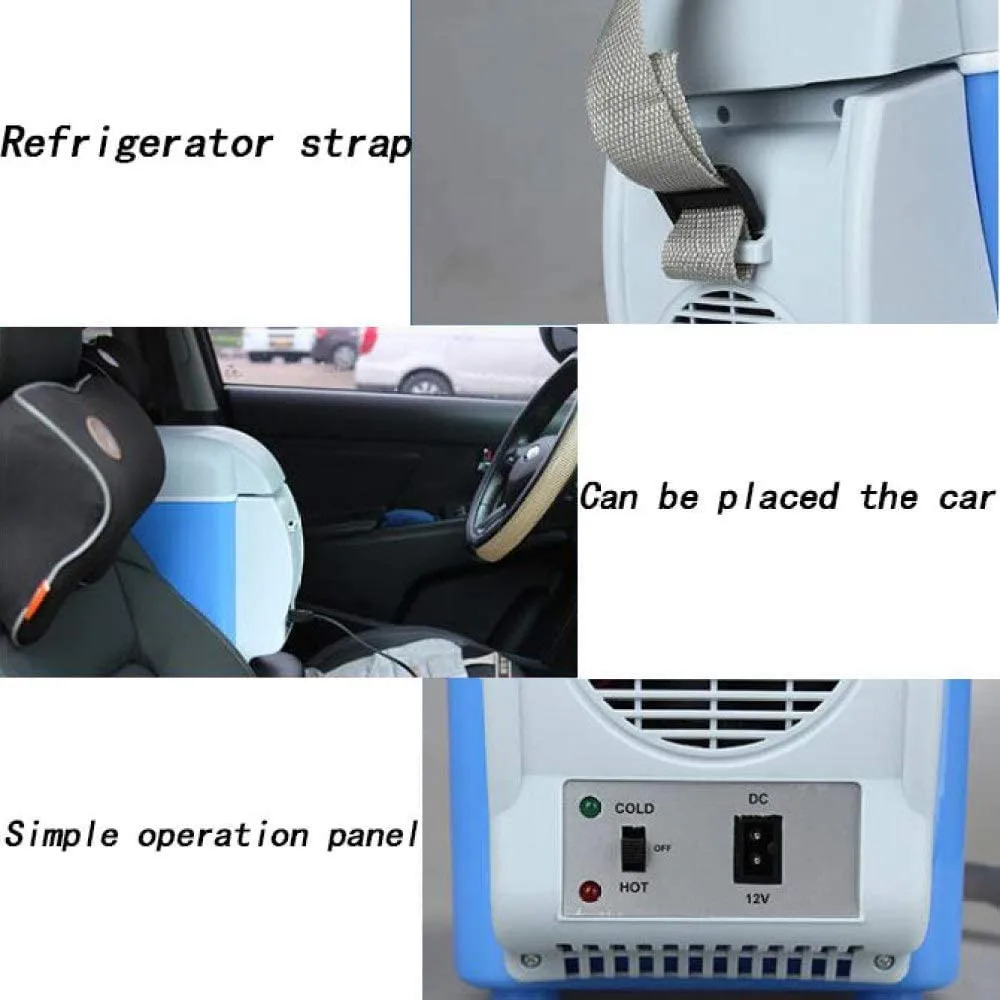 Refrigerator strap

Can be placed the car

Simple operation panel

COLD
OFF
HOT
DC
12V