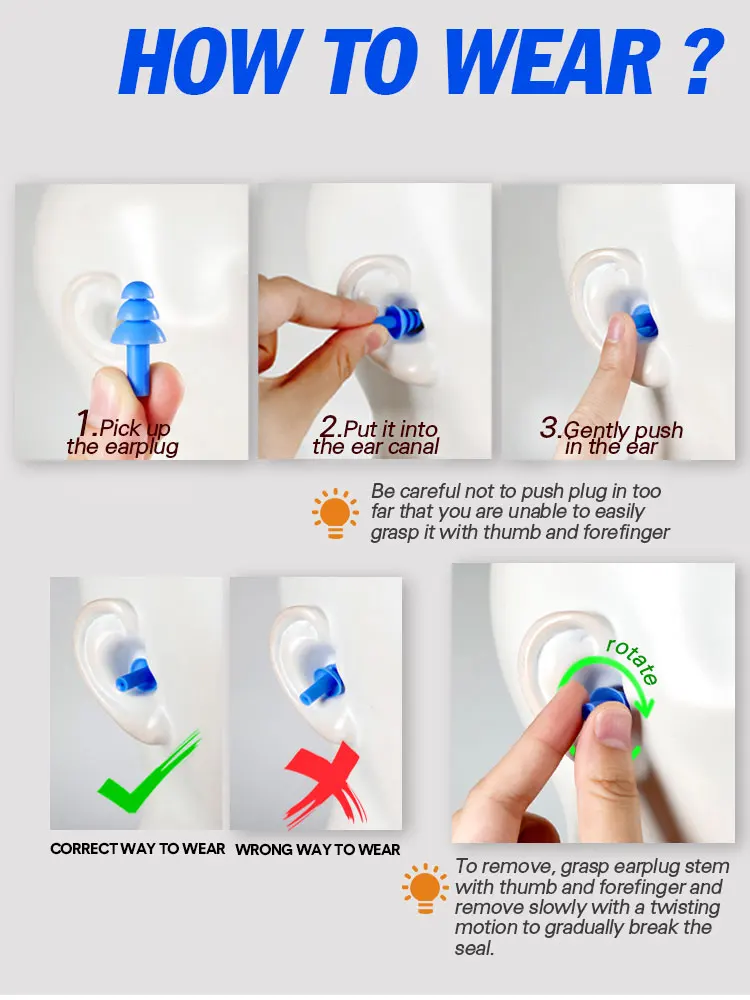 HOW TO WEAR ?

1.Pick up the earplug

2.Put it into the ear canal

3.Gently push in the ear

Be careful not to push plug in too far that you are unable to easily grasp it with thumb and forefinger

rotate

CORRECT WAY TO WEAR

WRONG WAY TO WEAR

To remove, grasp earplug stem with thumb and forefinger and remove slowly with a twisting motion to gradually break the seal.