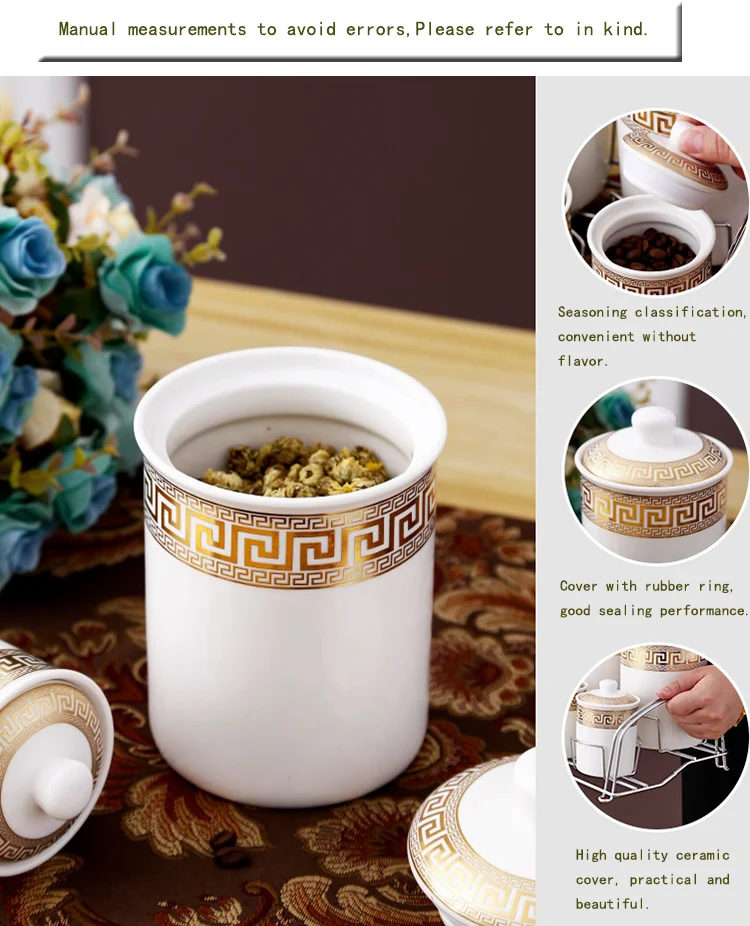 Manual measurements to avoid errors,Please refer to in kind.

Seasoning classification, convenient without flavor.

Cover with rubber ring, good sealing performance.

High quality ceramic cover, practical and beautiful.