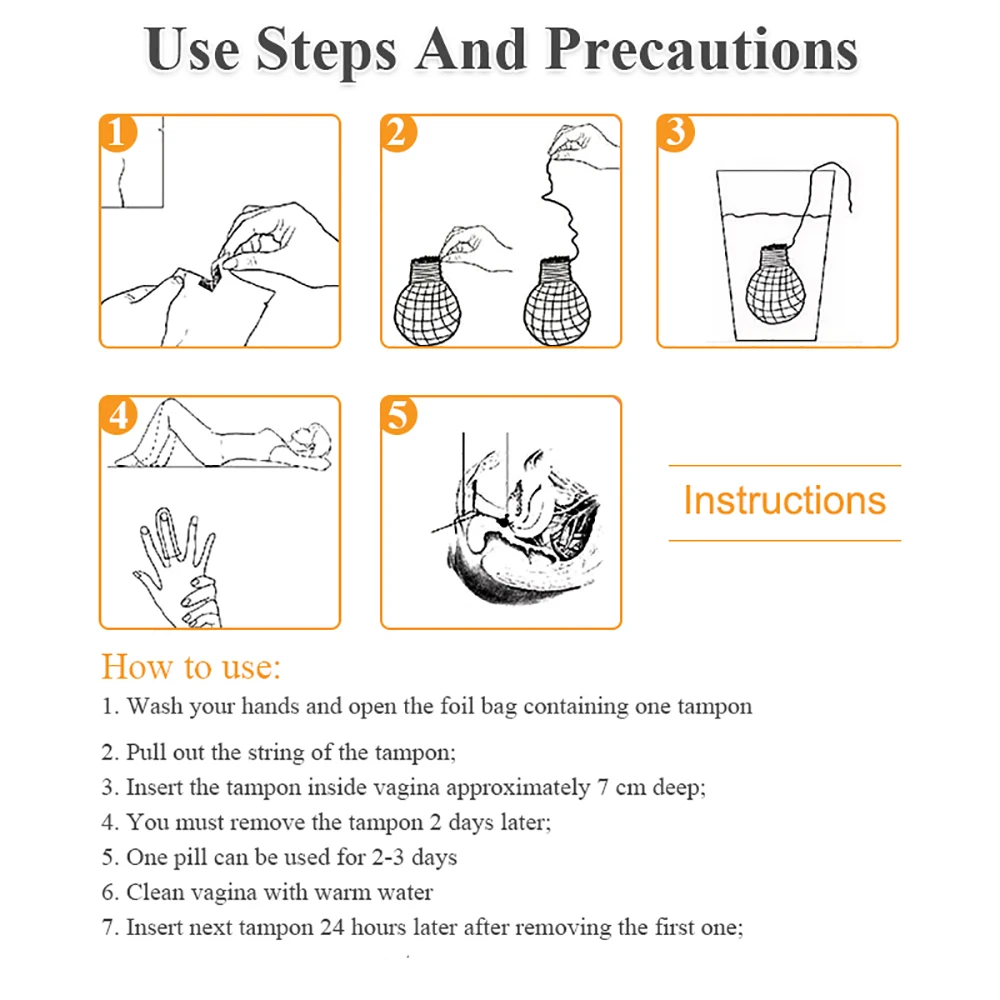 Use Steps And Precautions

1

2

3

4

5

Instructions

How to use:
1. Wash your hands and open the foil bag containing one tampon

2. Pull out the string of the tampon;
3. Insert the tampon inside vagina approximately 7 cm deep;
4. You must remove the tampon 2 days later;
5. One pill can be used for 2-3 days
6. Clean vagina with warm water
7. Insert next tampon 24 hours later after removing the first one;