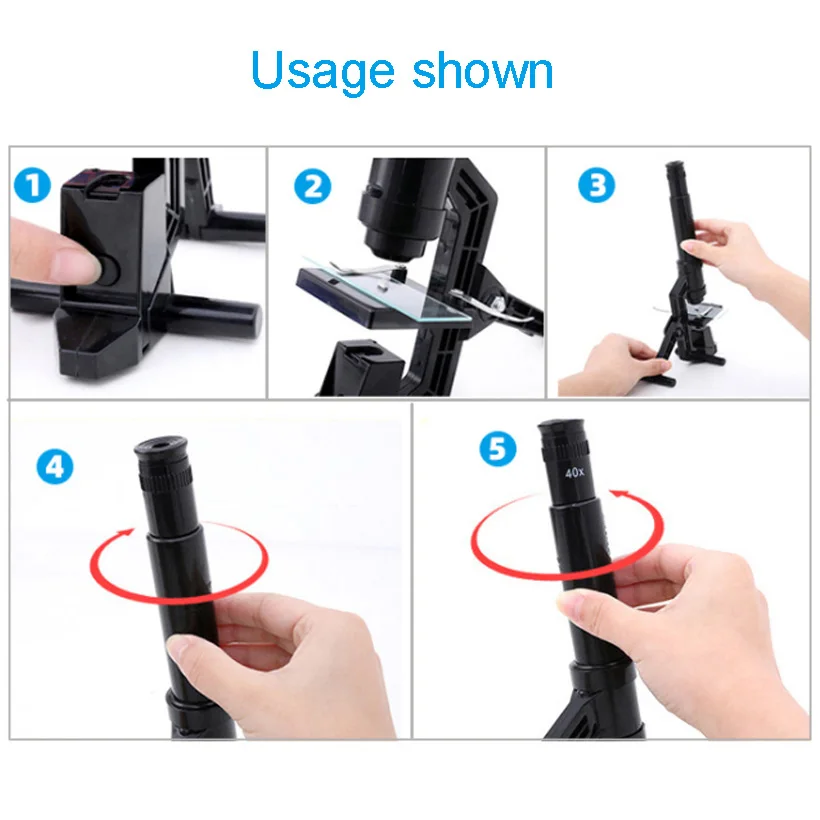 Usage shown

1

2

3

4

5

40x