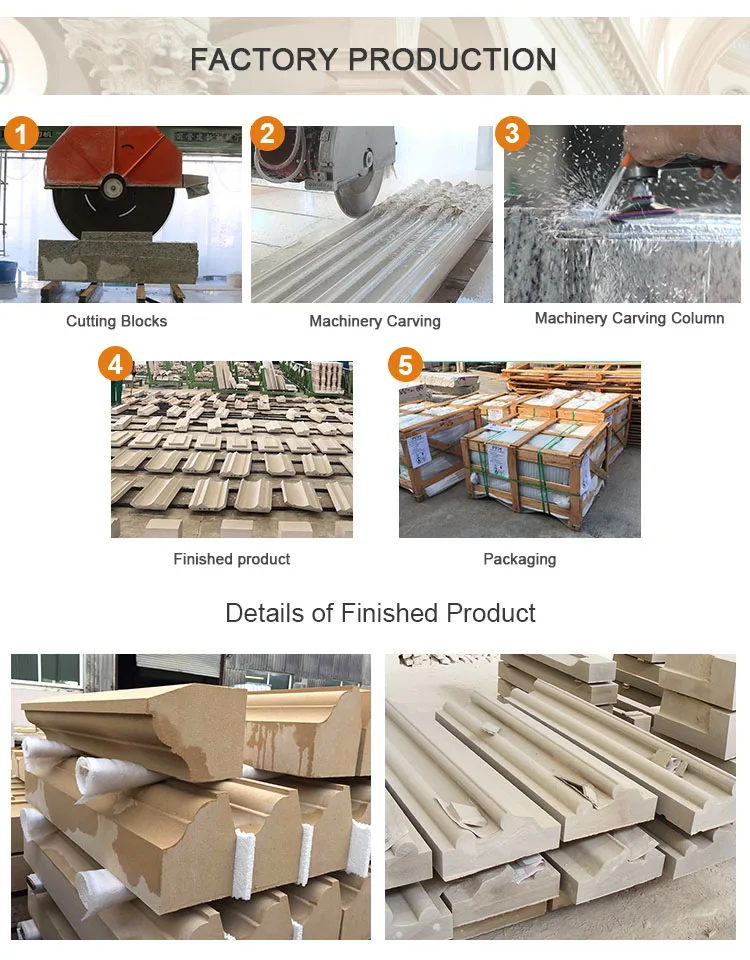 FACTORY PRODUCTION

1

Cutting Blocks

2

Machinery Carving

3

Machinery Carving Column

4

Finished product

5

Packaging

Details of Finished Product