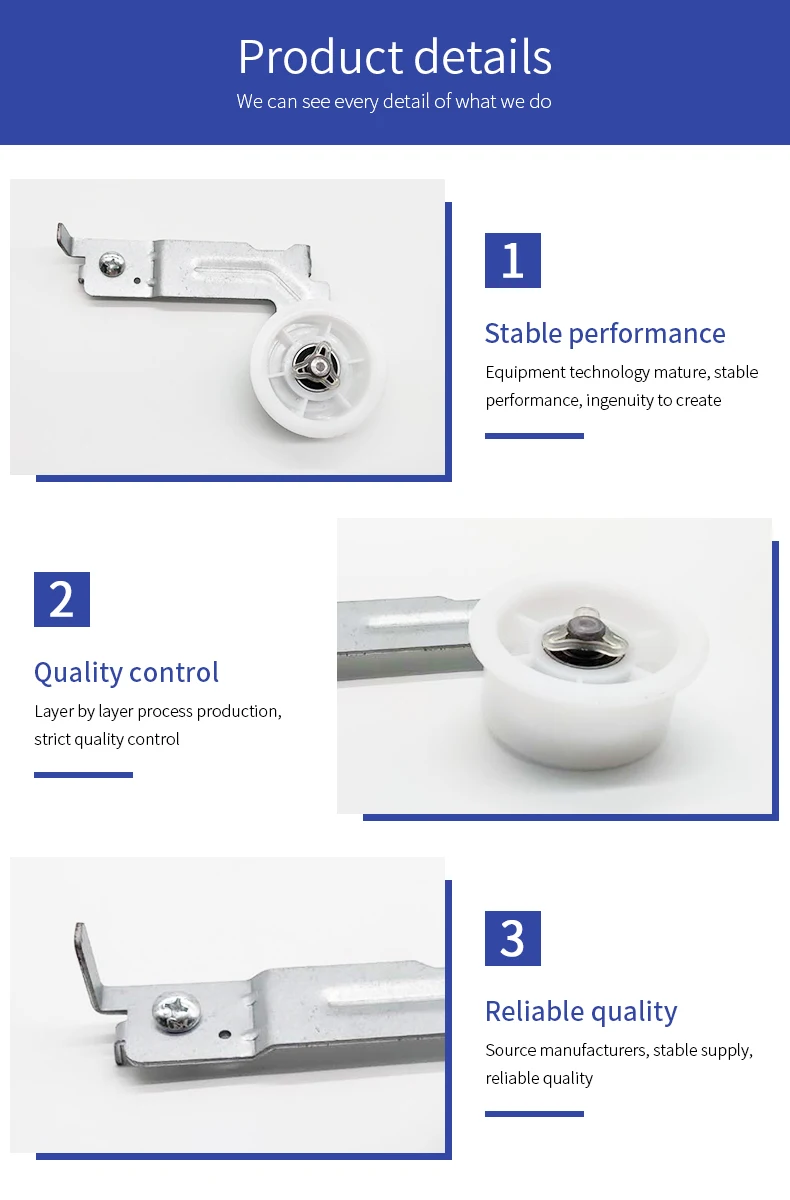 Product details
We can see every detail of what we do

1
Stable performance
Equipment technology mature, stable performance, ingenuity to create

2
Quality control
Layer by layer process production, strict quality control

3
Reliable quality
Source manufacturers, stable supply, reliable quality