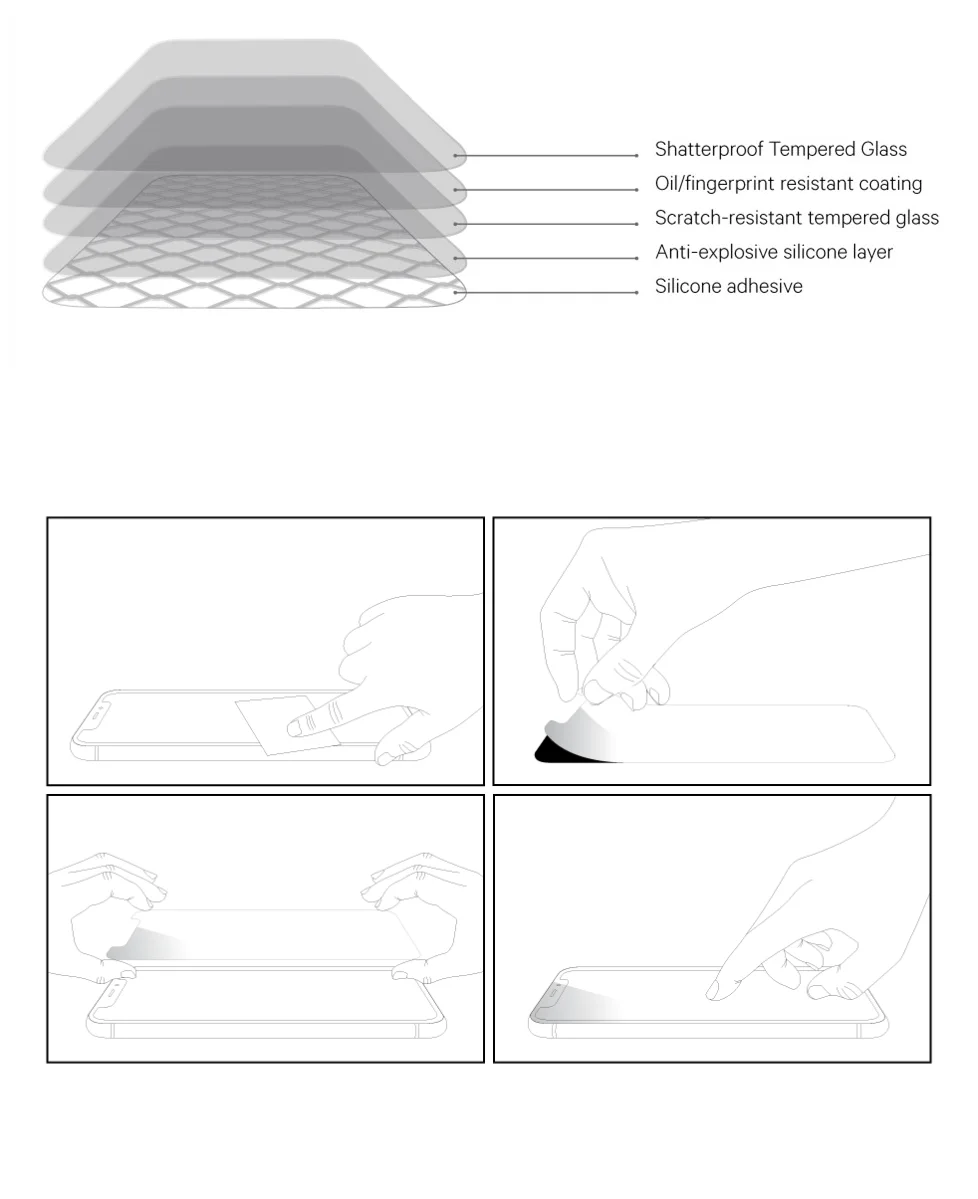 Shatterproof Tempered Glass
Oil/fingerprint resistant coating
Scratch-resistant tempered glass
Anti-explosive silicone layer
Silicone adhesive