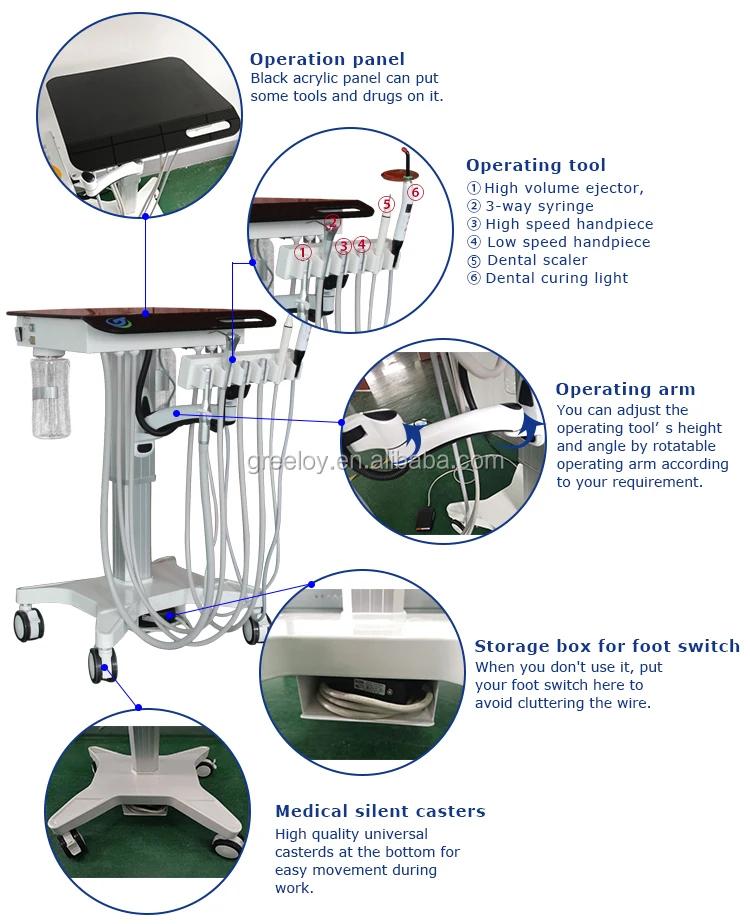 Operation panel
Black acrylic panel can put some tools and drugs on it.

Operating tool
①High volume ejector,
② 3-way syringe
③ High speed handpiece
④ Low speed handpiece
⑤ Dental scaler
⑥ Dental curing light

① ② ③ ④ ⑤ ⑥

Operating arm
You can adjust the operating tool' s height and angle by rotatable operating arm according to your requirement.

greeloy.en.alibaba.com

Storage box for foot switch
When you don't use it, put your foot switch here to avoid cluttering the wire.

Medical silent casters
High quality universal casterds at the bottom for easy movement during work.