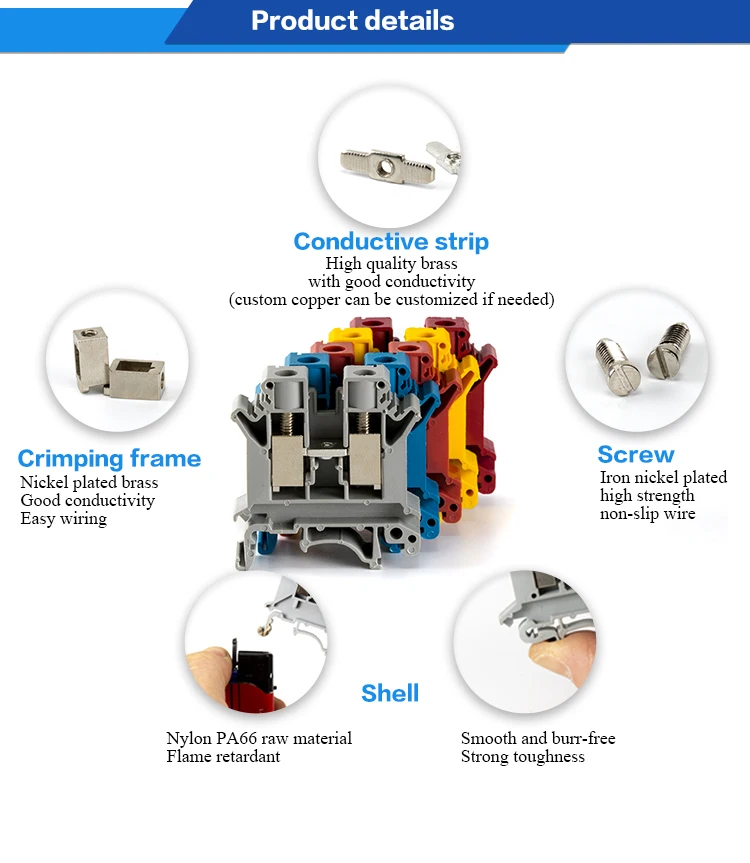 Product details

Conductive strip
High quality brass
with good conductivity
(custom copper can be customized if needed)

Crimping frame
Nickel plated brass
Good conductivity
Easy wiring

Screw
Iron nickel plated
high strength
non-slip wire

Shell

Nylon PA66 raw material
Flame retardant

Smooth and burr-free
Strong toughness