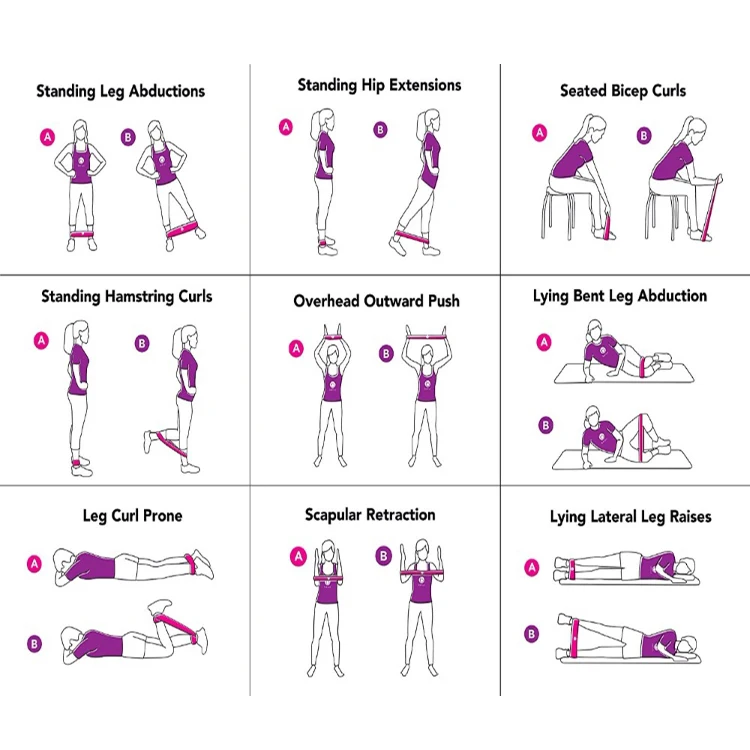 Standing Leg Abductions

A B

Standing Hip Extensions

A B

Seated Bicep Curls

A B

Standing Hamstring Curls

A B

Overhead Outward Push

A B

Lying Bent Leg Abduction

A

B

Leg Curl Prone

A

B

Scapular Retraction

A B

Lying Lateral Leg Raises

A

B