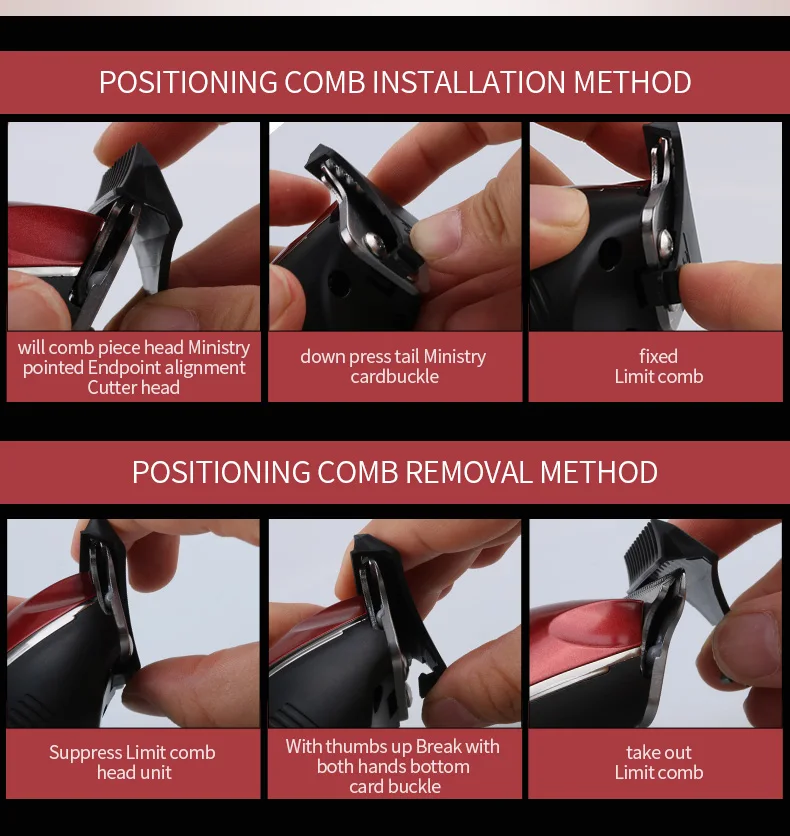 POSITIONING COMB INSTALLATION METHOD

will comb piece head Ministry pointed Endpoint alignment Cutter head

down press tail Ministry cardbuckle

fixed
Limit comb

POSITIONING COMB REMOVAL METHOD

Suppress Limit comb head unit

With thumbs up Break with both hands bottom card buckle

take out
Limit comb