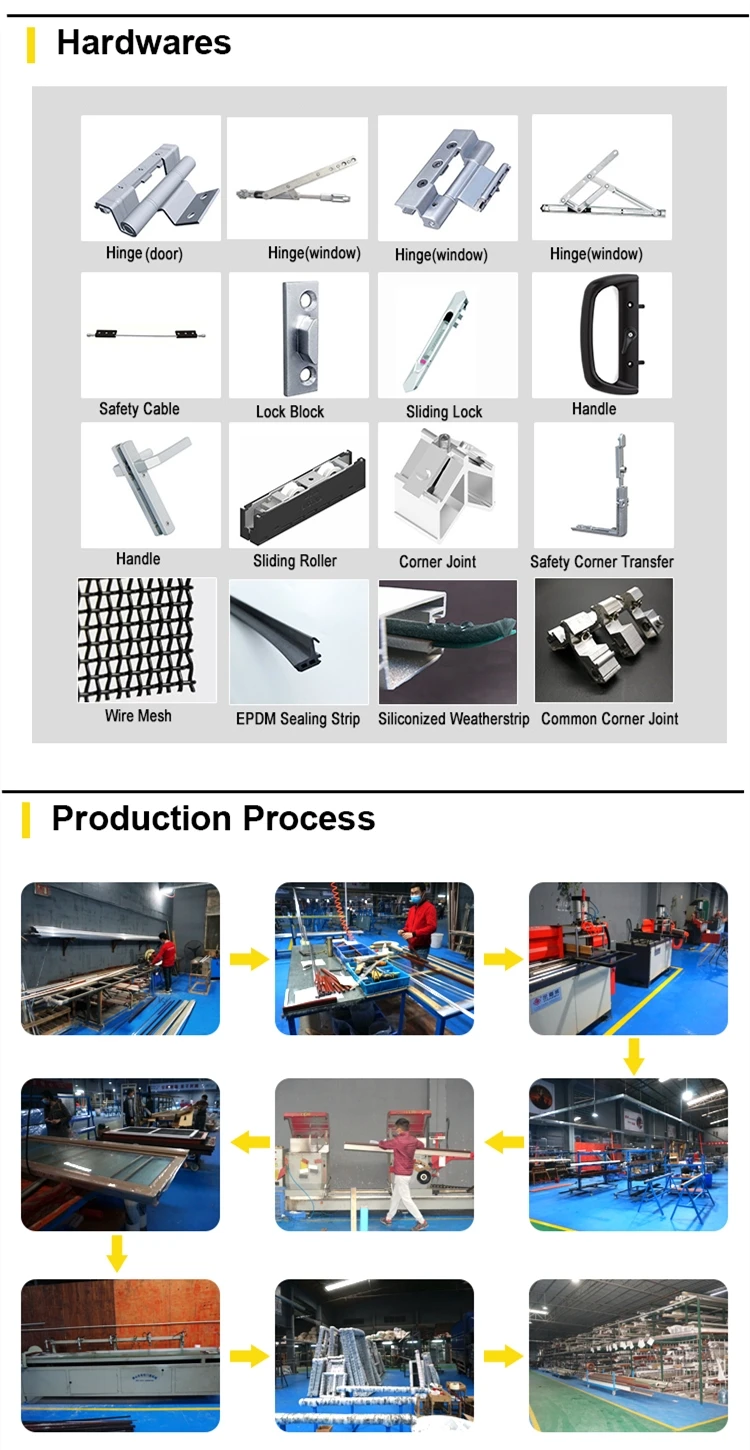 Hardwares

Hinge (door)

Hinge(window)

Hinge(window)

Hinge(window)

Safety Cable

Lock Block

Sliding Lock

Handle

Handle

Sliding Roller

Corner Joint

Safety Corner Transfer

Wire Mesh

EPDM Sealing Strip

Siliconized Weatherstrip

Common Corner Joint

Production Process