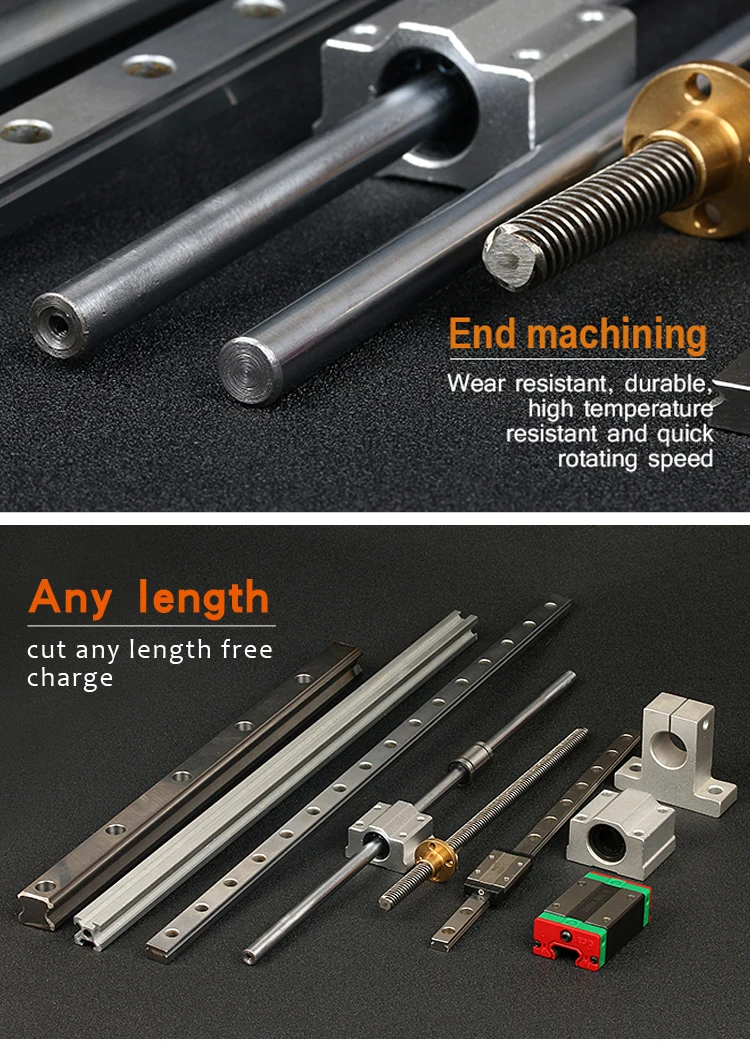 End machining

Wear resistant, durable, high temperature resistant and quick rotating speed

Any length

cut any length free charge