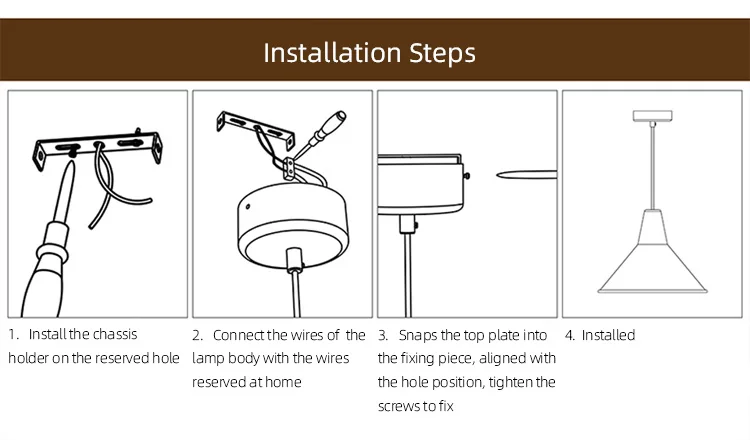 Installation Steps

1. Install the chassis holder on the reserved hole

2. Connect the wires of the lamp body with the wires reserved at home

3. Snaps the top plate into the fixing piece, aligned with the hole position, tighten the screws to fix

4. Installed