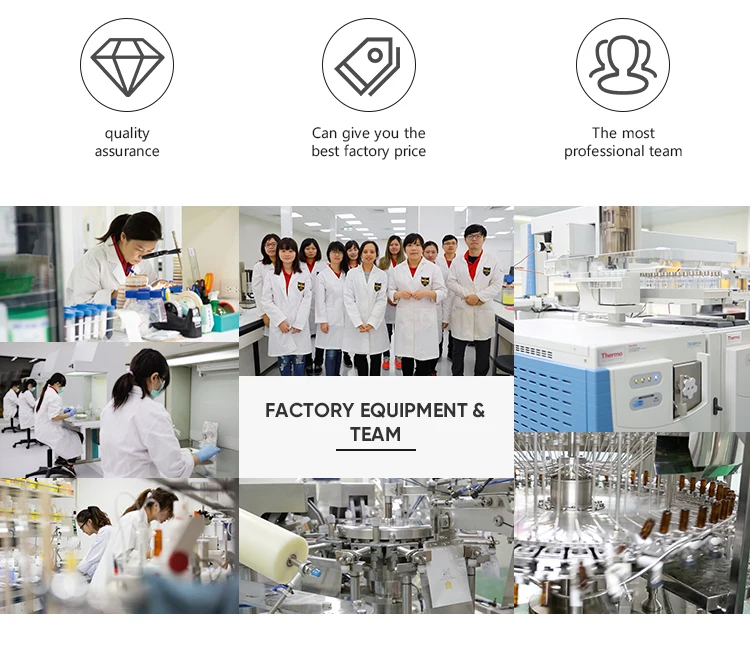 quality assurance

Can give you the best factory price

The most professional team

FACTORY EQUIPMENT & TEAM

Thermo

Thermo