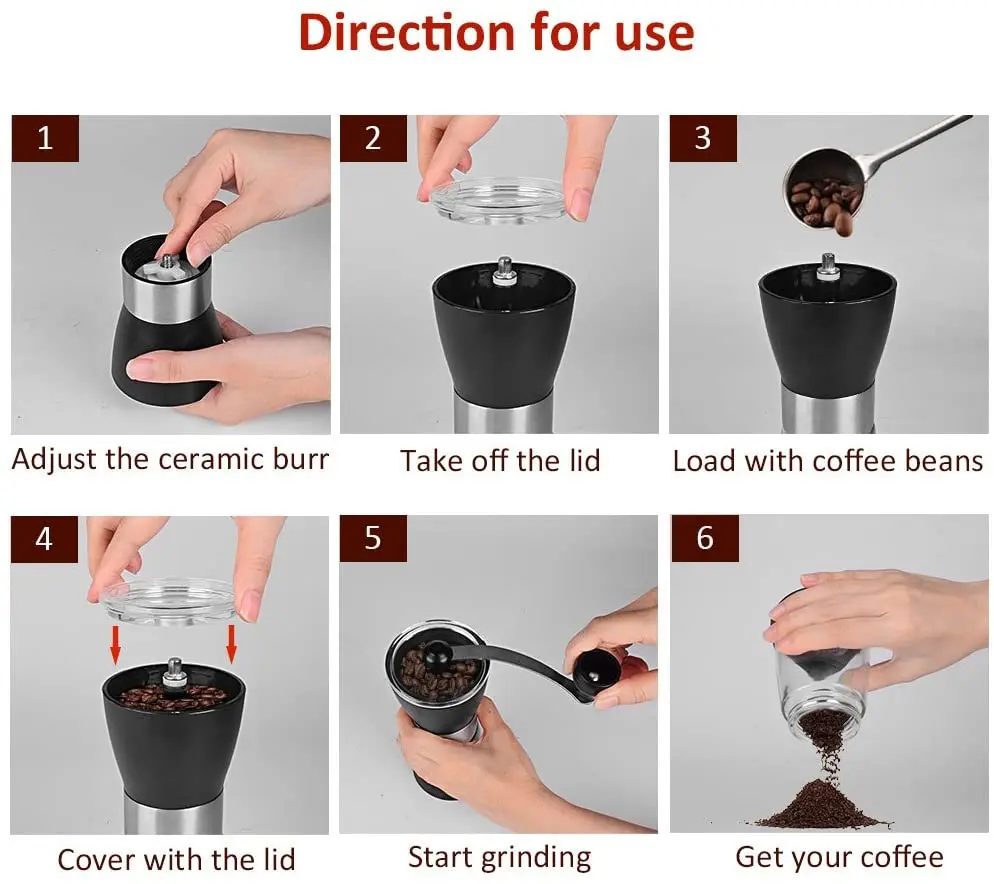 Direction for use

1
Adjust the ceramic burr

2
Take off the lid

3
Load with coffee beans

4
Cover with the lid

5
Start grinding

6
Get your coffee