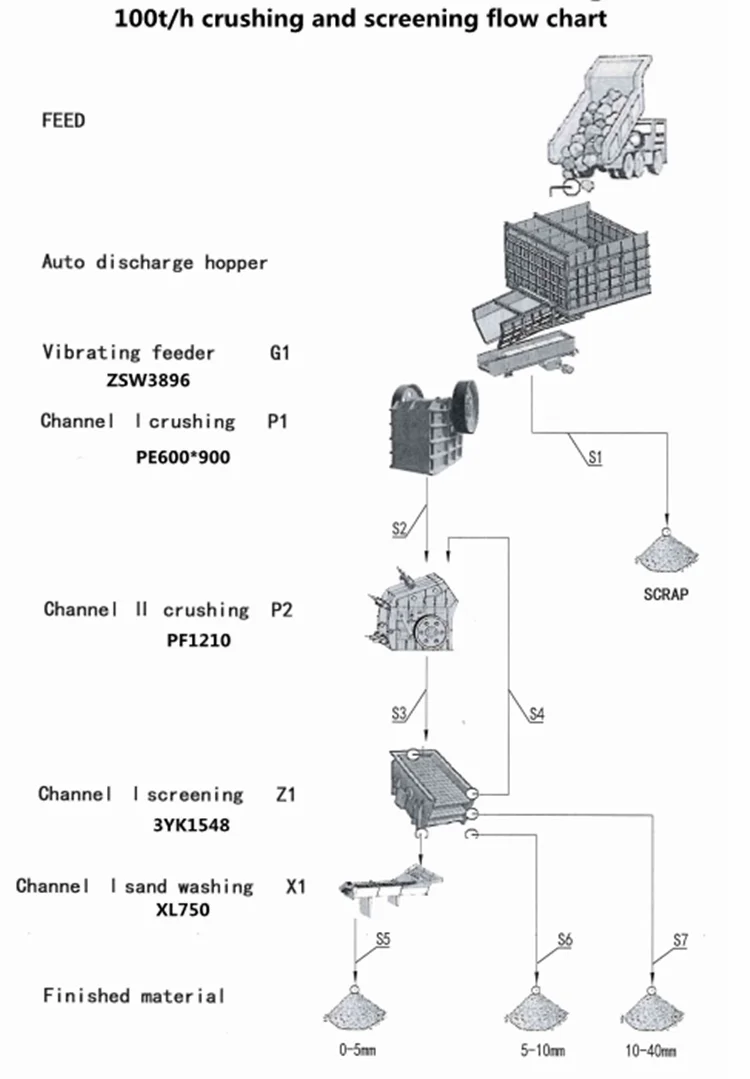 100t/h crushing and screening flow chart

FEED

Auto discharge hopper

Vibrating feeder G1
ZSW3896

Channel I crushing P1
PE600*900

S1

S2

SCRAP

Channel II crushing P2
PF1210

S3

S4

Channel I screening Z1
3YK1548

Channel I sand washing X1
XL750

S5

S6

S7

Finished material

0-5mm

5-10mm

10-40mm