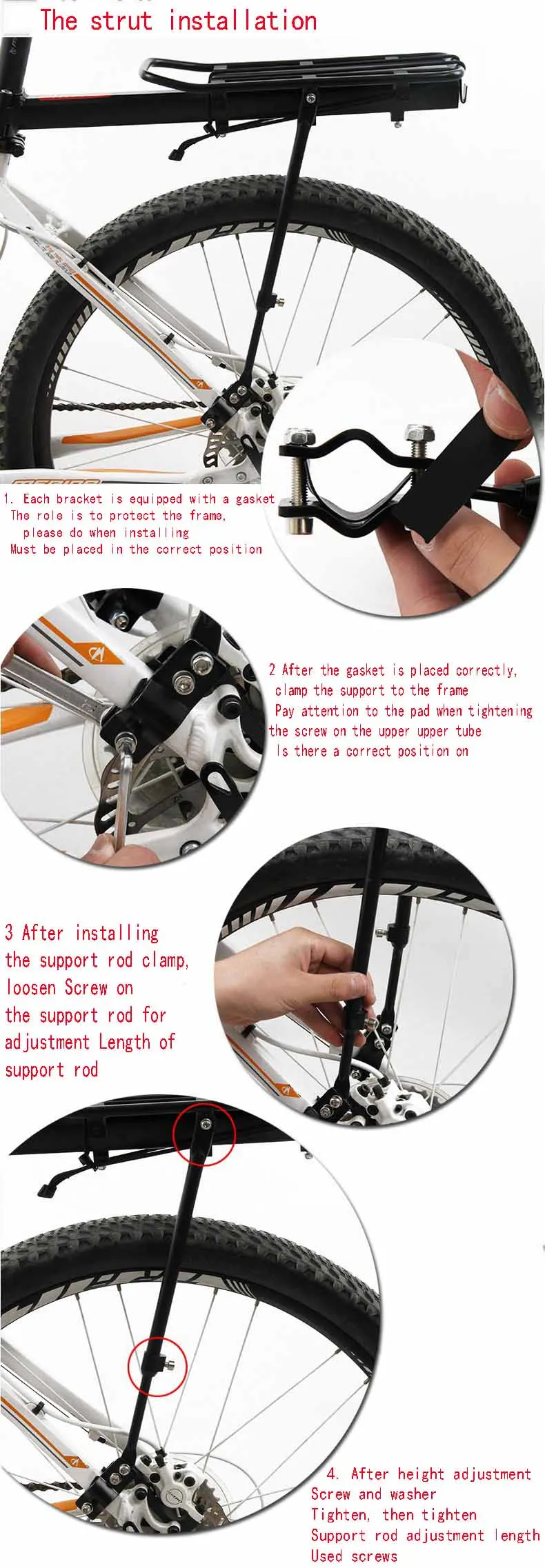 The strut installation

1. Each bracket is equipped with a gasket
The role is to protect the frame,
please do when installing
Must be placed in the correct position

2 After the gasket is placed correctly,
clamp the support to the frame
Pay attention to the pad when tightening
the screw on the upper upper tube
Is there a correct position on

3 After installing
the support rod clamp,
loosen Screw on
the support rod for
adjustment Length of
support rod

4. After height adjustment
Screw and washer
Tighten, then tighten
Support rod adjustment length
Used screws