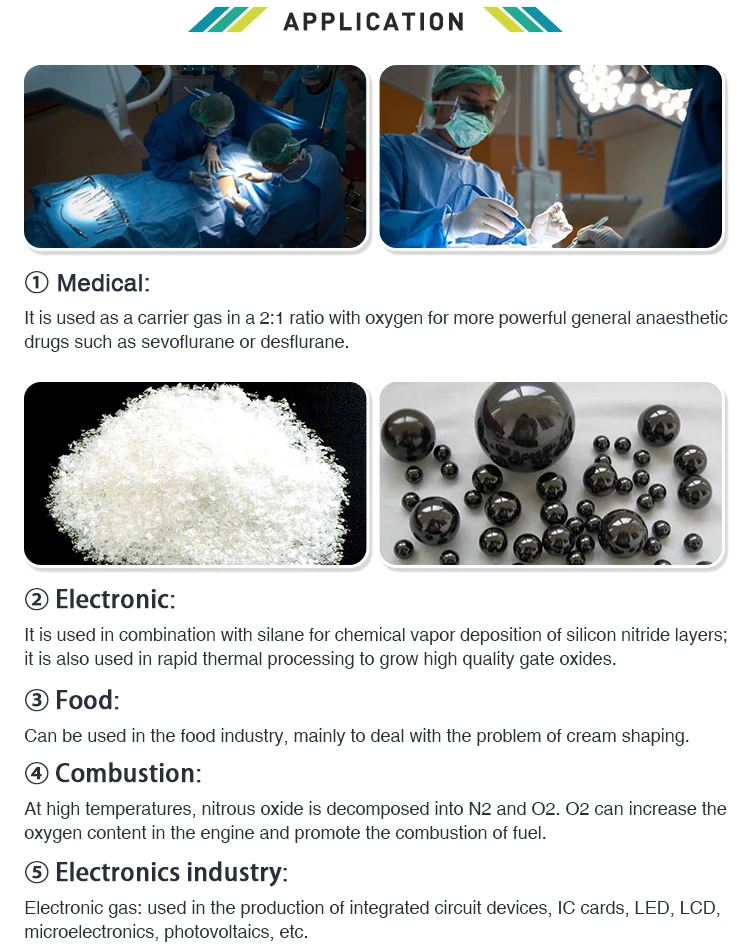 APPLICATION

① Medical:

It is used as a carrier gas in a 2:1 ratio with oxygen for more powerful general anaesthetic drugs such as sevoflurane or desflurane.

② Electronic:

It is used in combination with silane for chemical vapor deposition of silicon nitride layers; it is also used in rapid thermal processing to grow high quality gate oxides.

③ Food:

Can be used in the food industry, mainly to deal with the problem of cream shaping.

④ Combustion:

At high temperatures, nitrous oxide is decomposed into N2 and O2. O2 can increase the oxygen content in the engine and promote the combustion of fuel.

⑤ Electronics industry:

Electronic gas: used in the production of integrated circuit devices, IC cards, LED, LCD, microelectronics, photovoltaics, etc.