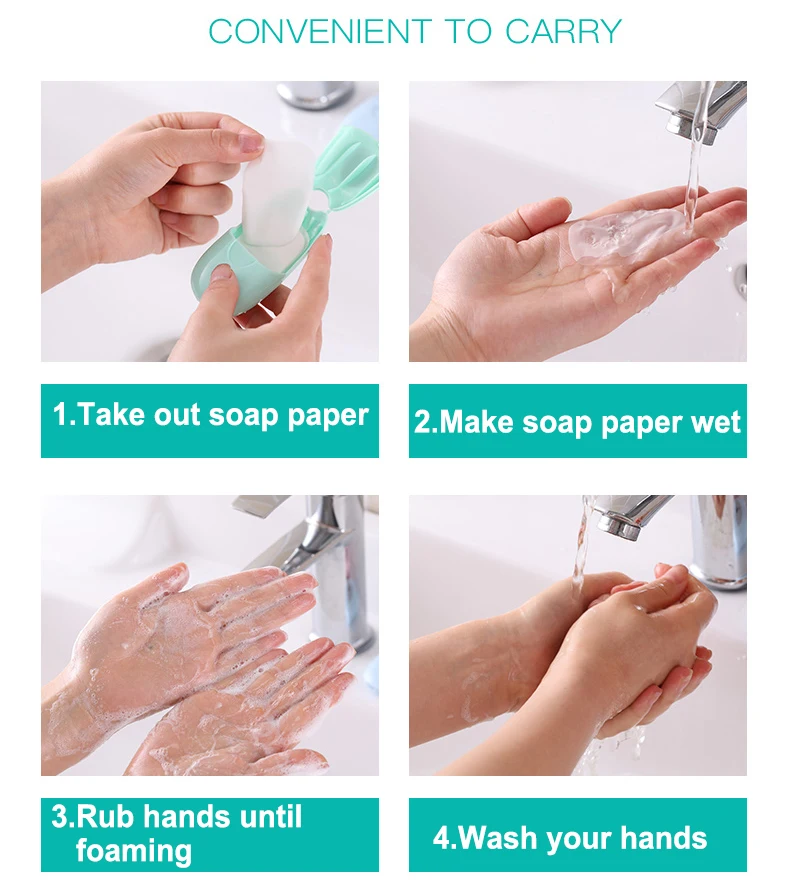 CONVENIENT TO CARRY

1.Take out soap paper

2.Make soap paper wet

3.Rub hands until foaming

4.Wash your hands