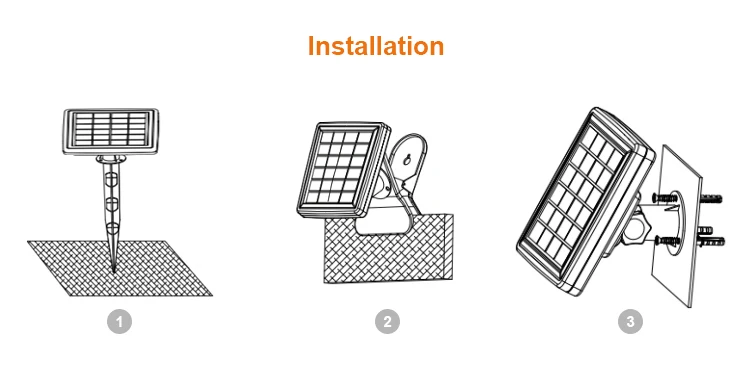 Installation

1

2

3