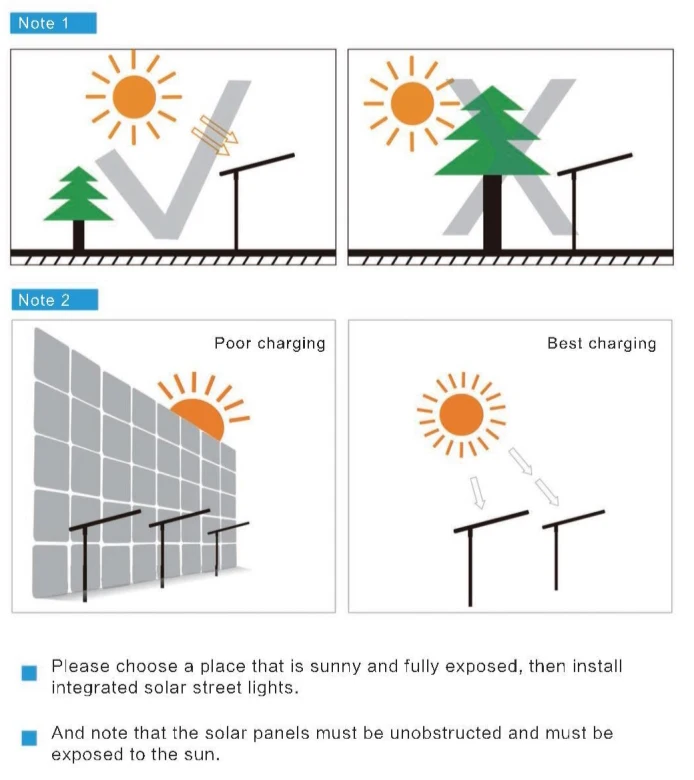 Note 1

Note 2

Poor charging

Best charging

Please choose a place that is sunny and fully exposed, then install integrated solar street lights.

And note that the solar panels must be unobstructed and must be exposed to the sun.