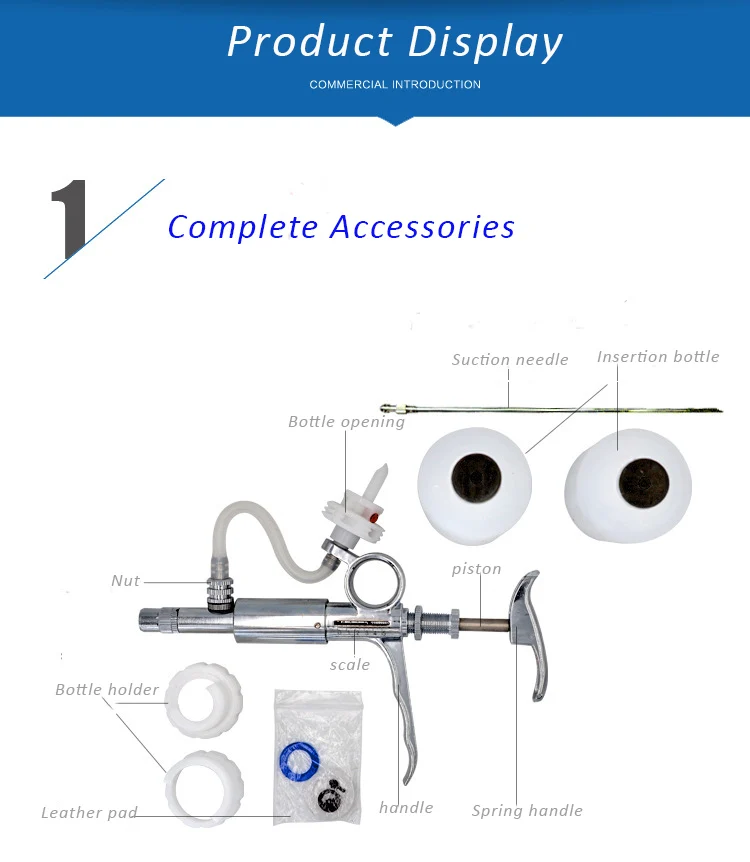 Product Display

COMMERCIAL INTRODUCTION

1

Complete Accessories

Suction needle

Insertion bottle

Bottle opening

Nut

piston

scale

Bottle holder

Leather pad

handle

Spring handle