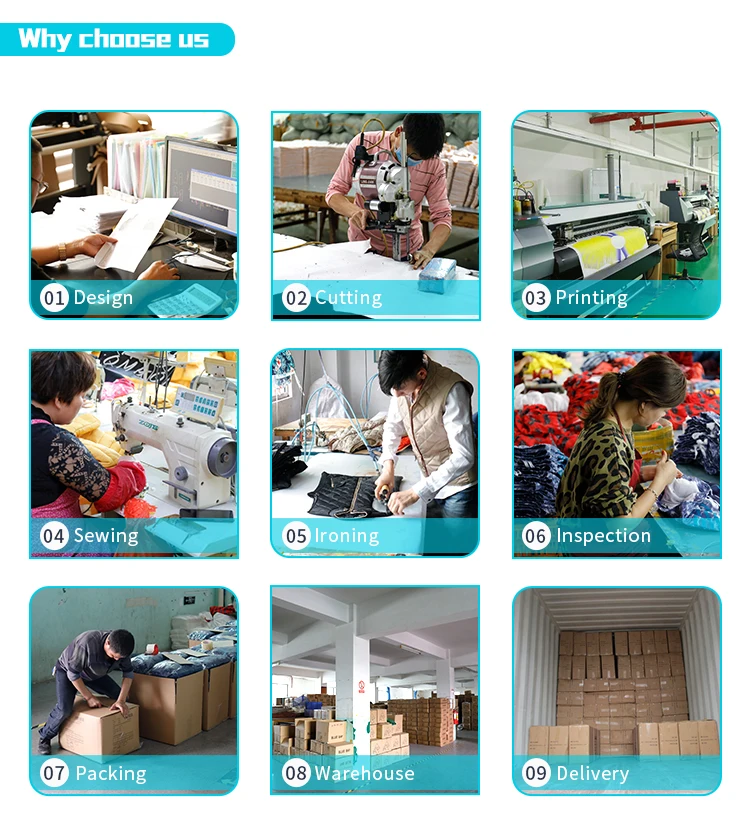 Why choose us

01 Design

02 Cutting

03 Printing

04 Sewing

05 Ironing

06 Inspection

07 Packing

08 Warehouse

09 Delivery