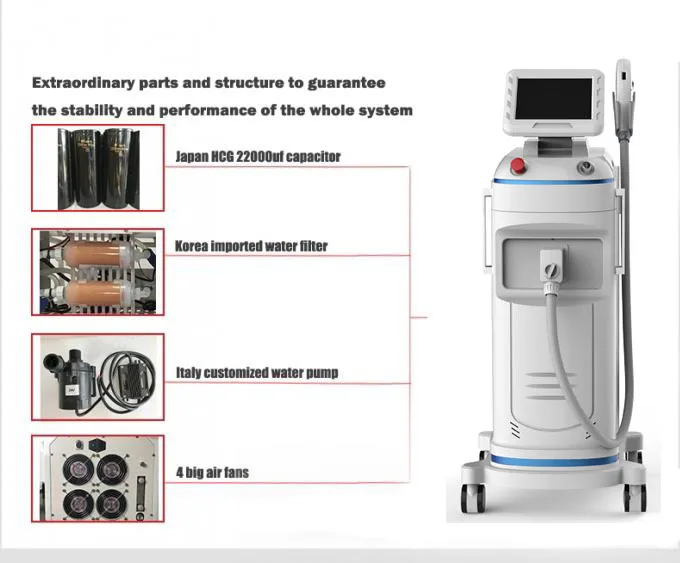 Extraordinary parts and structure to guarantee the stability and performance of the whole system

Japan HCG 22000uf capacitor

Korea imported water filter

Italy customized water pump

4 big air fans