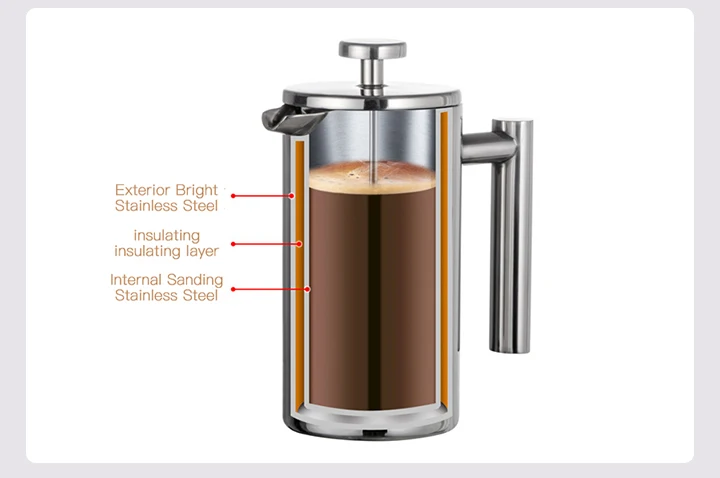 Exterior Bright Stainless Steel

insulating insulating layer

Internal Sanding Stainless Steel