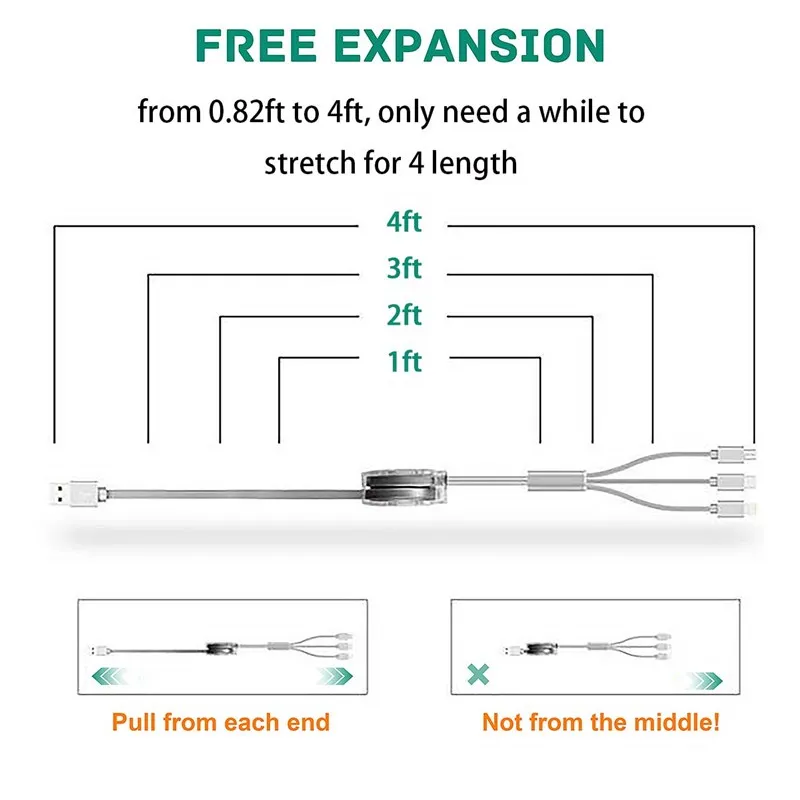 FREE EXPANSION

from 0.82ft to 4ft, only need a while to stretch for 4 length

4ft

3ft

2ft

1ft

Pull from each end

Not from the middle!