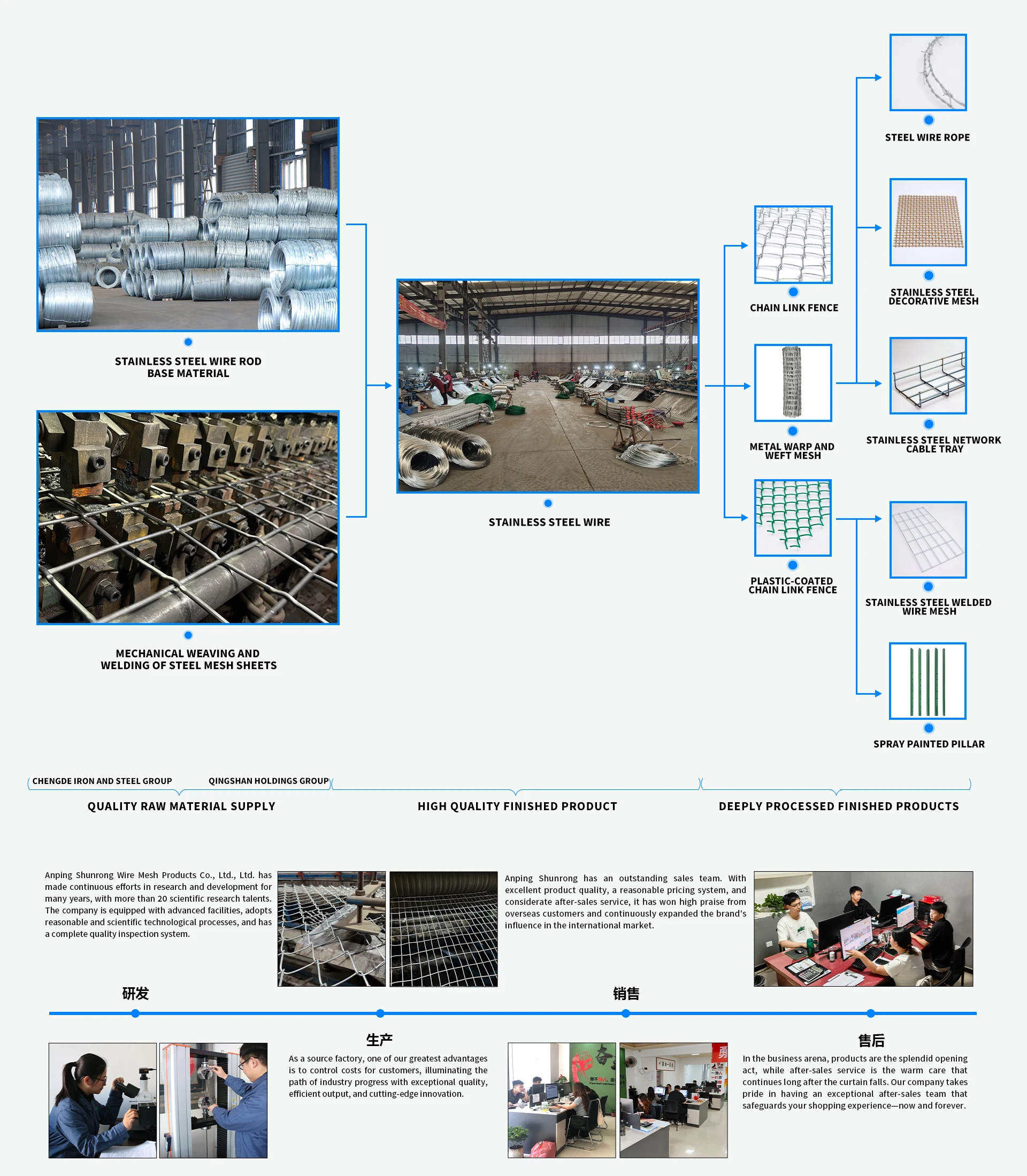 STAINLESS STEEL WIRE ROD BASE MATERIAL

MECHANICAL WEAVING AND WELDING OF STEEL MESH SHEETS

STAINLESS STEEL WIRE

CHAIN LINK FENCE

METAL WARP AND WEFT MESH

PLASTIC-COATED CHAIN LINK FENCE

STEEL WIRE ROPE

STAINLESS STEEL DECORATIVE MESH

STAINLESS STEEL NETWORK CABLE TRAY

STAINLESS STEEL WELDED WIRE MESH

SPRAY PAINTED PILLAR

CHENGDE IRON AND STEEL GROUP

QINGSHAN HOLDINGS GROUP

QUALITY RAW MATERIAL SUPPLY

HIGH QUALITY FINISHED PRODUCT

DEEPLY PROCESSED FINISHED PRODUCTS

Anping Shunrong Wire Mesh Products Co., Ltd., Ltd. has made continuous efforts in research and development for many years, with more than 20 scientific research talents. The company is equipped with advanced facilities, adopts reasonable and scientific technological processes, and has a complete quality inspection system.

Anping Shunrong has an outstanding sales team. With excellent product quality, a reasonable pricing system, and considerate after-sales service, it has won high praise from overseas customers and continuously expanded the brand's influence in the international market.

研发

销售

生产

As a source factory, one of our greatest advantages is to control costs for customers, illuminating the path of industry progress with exceptional quality, efficient output, and cutting-edge innovation.

售后

In the business arena, products are the splendid opening act, while after-sales service is the warm care that continues long after the curtain falls. Our company takes pride in having an exceptional after-sales team that safeguards your shopping experience—now and forever.