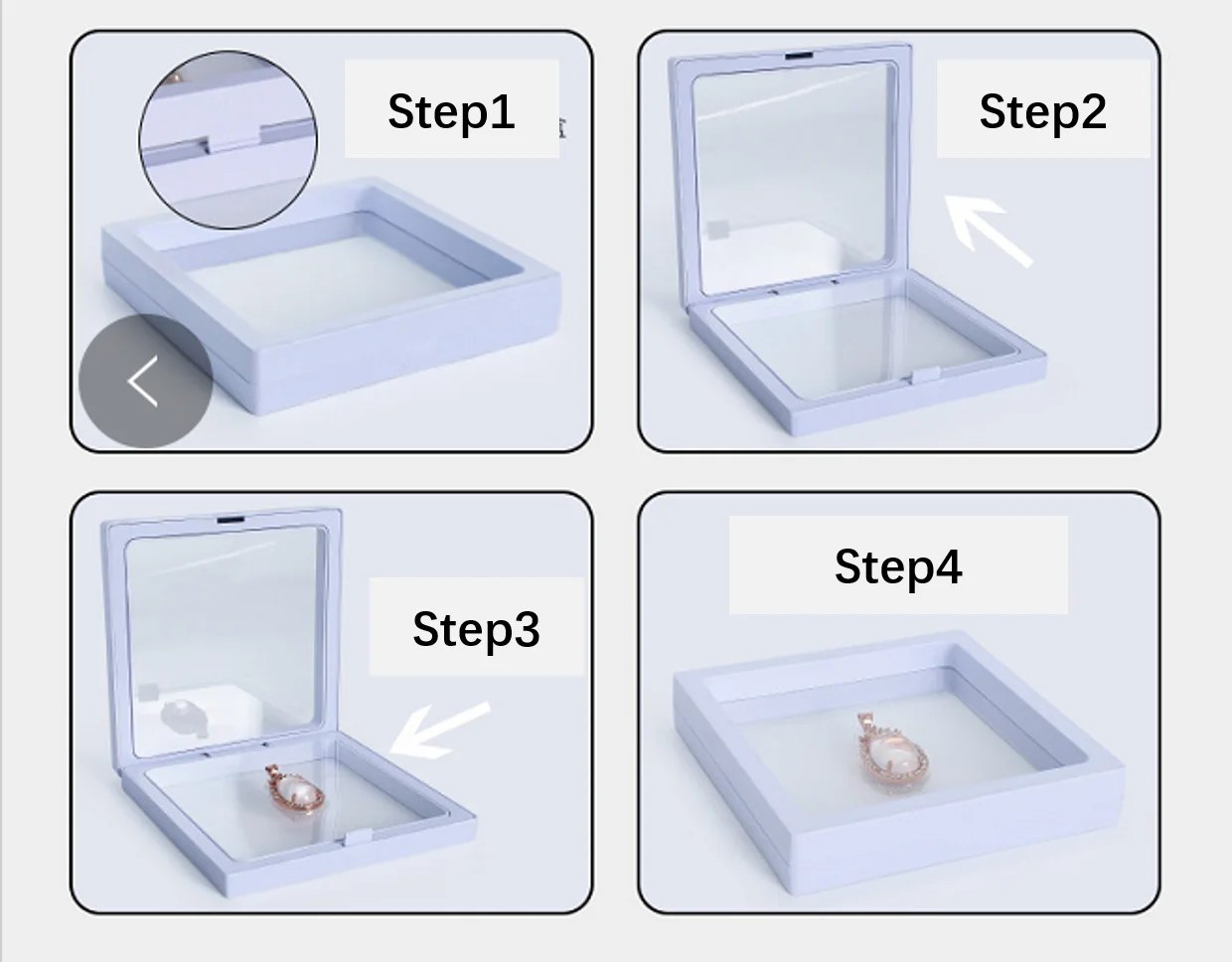 Step1

Step2

Step3

Step4