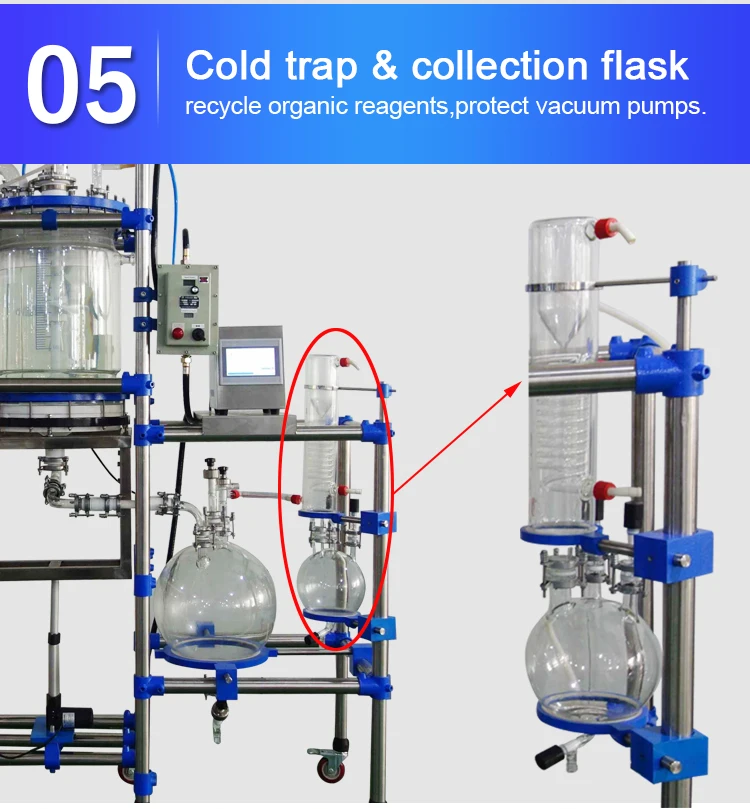 05

Cold trap & collection flask
recycle organic reagents,protect vacuum pumps.